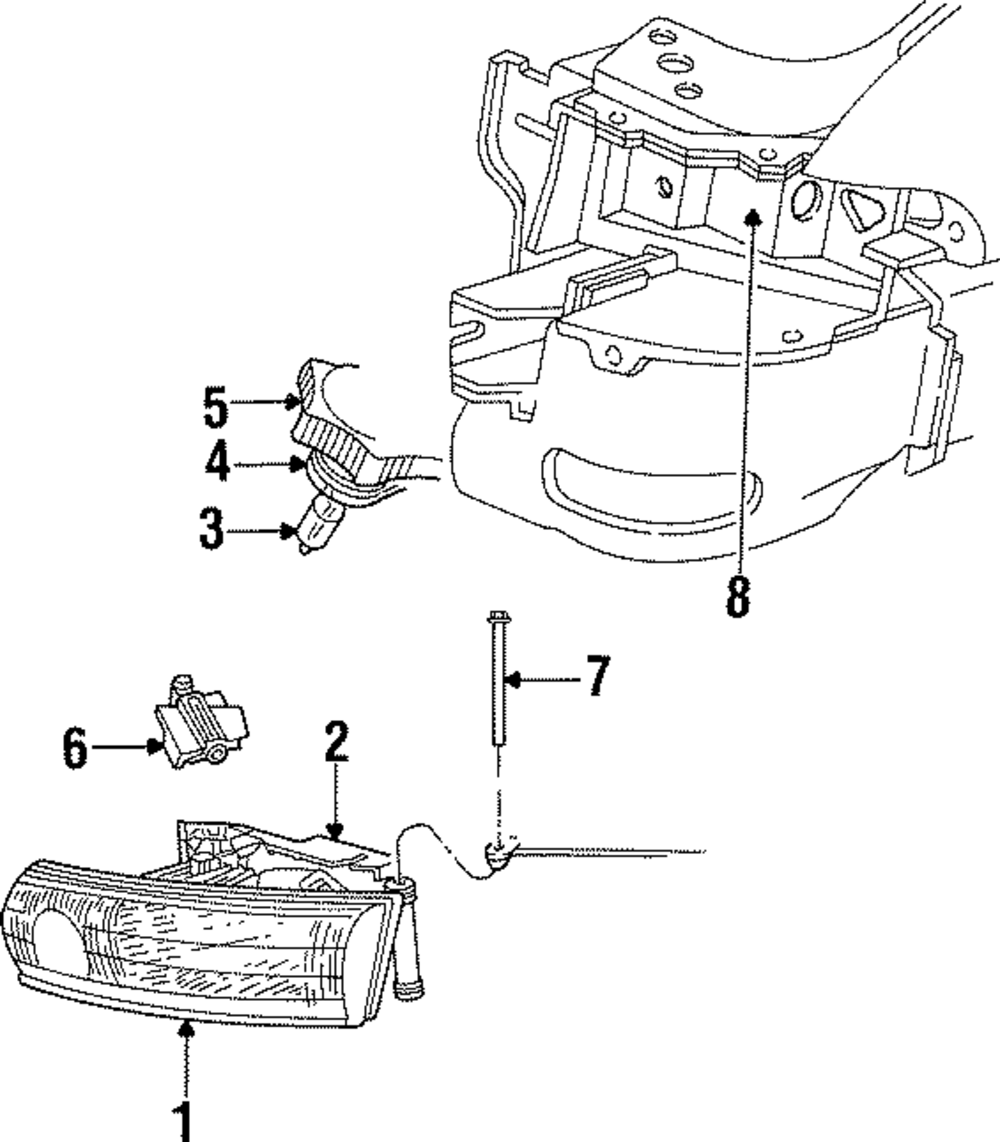 5
4
3
8
7
6
2
1