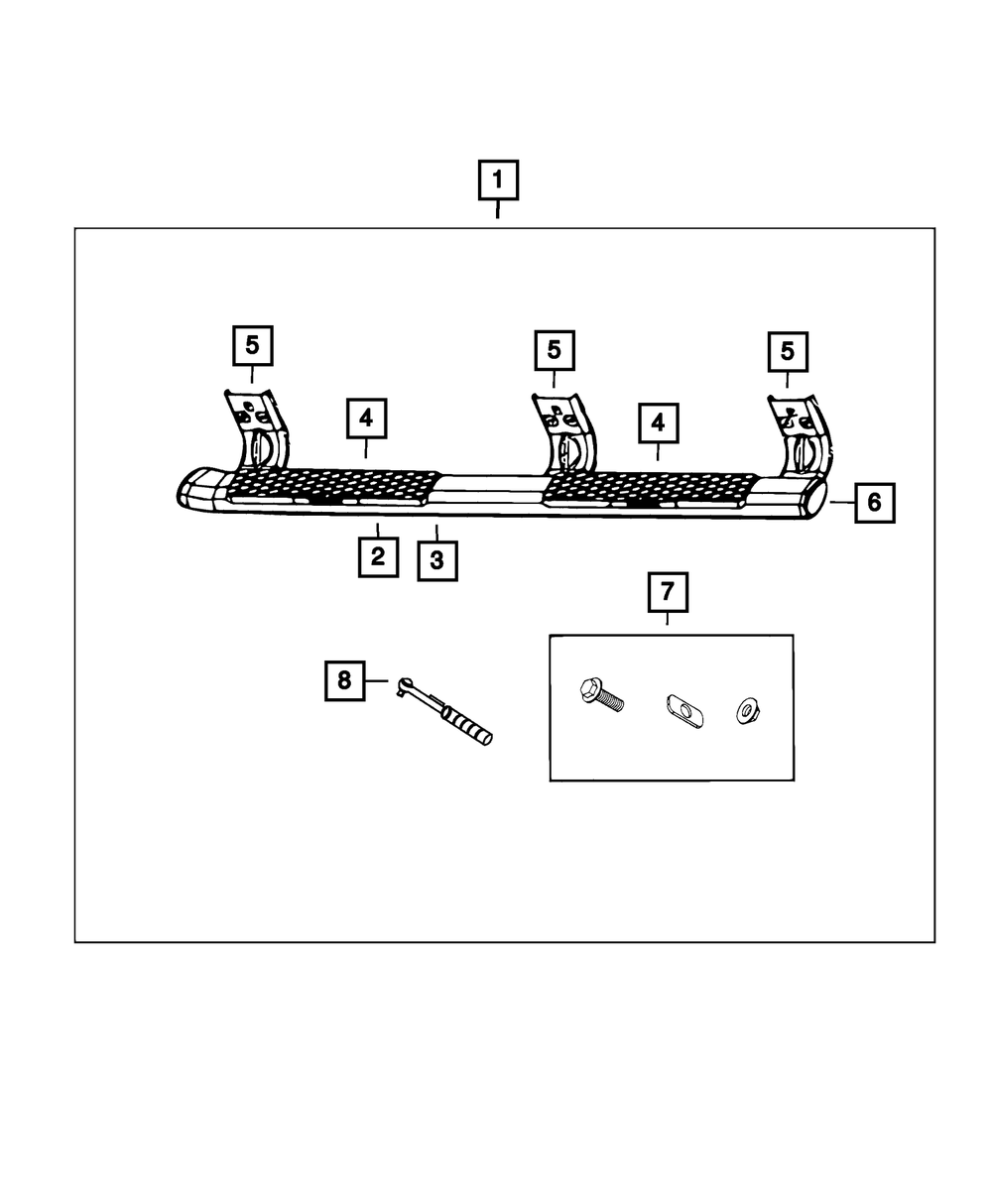 1

5

5

5

4

4

6

2

3

7

8