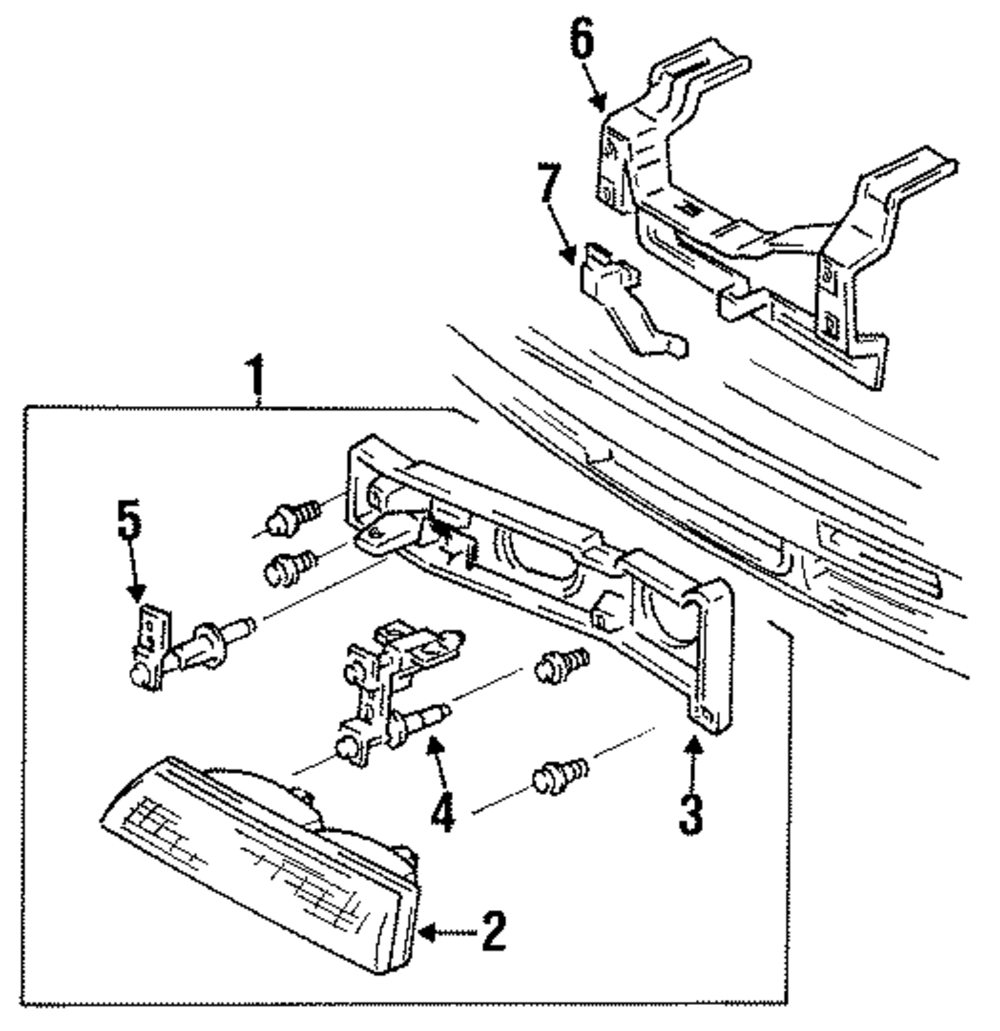 6
7
1
5
4
3
2