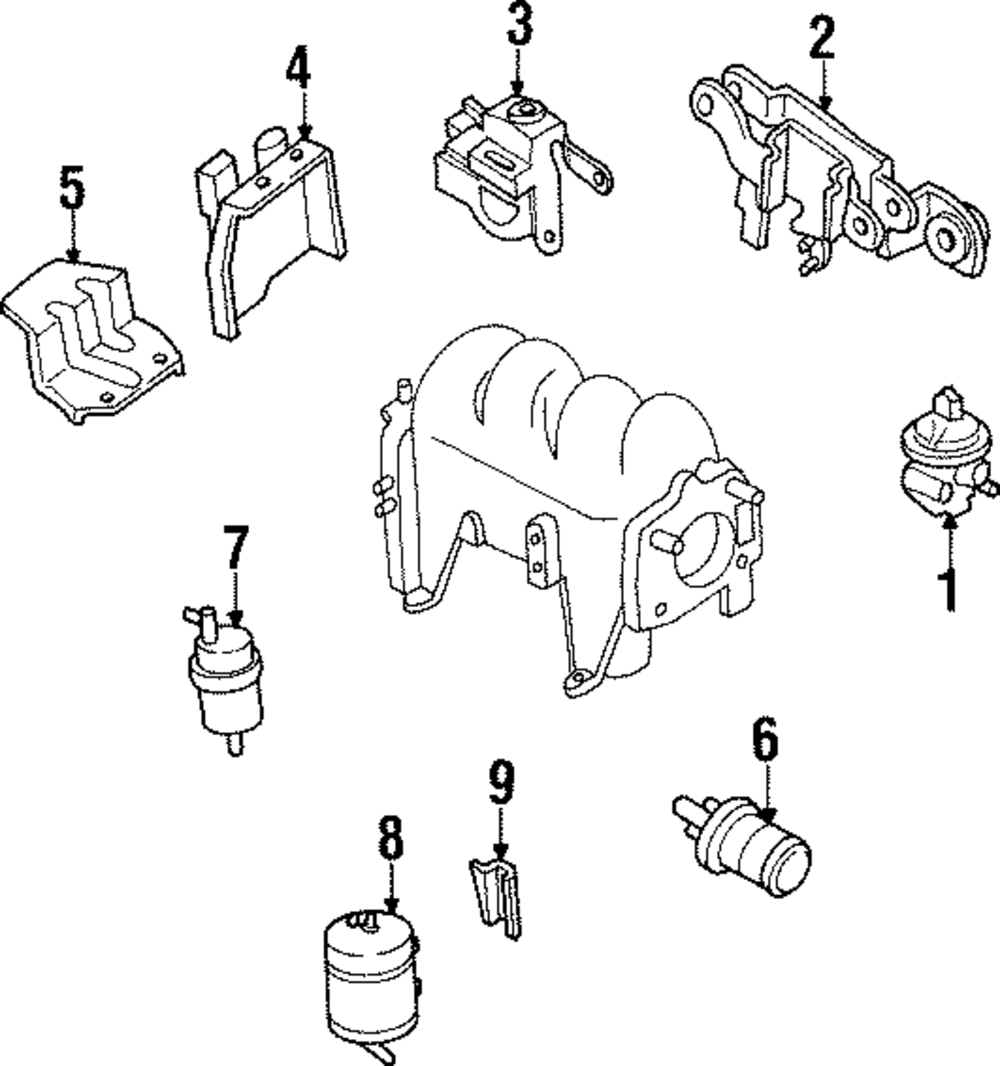 3
2
4
5
1
7
6
9
8