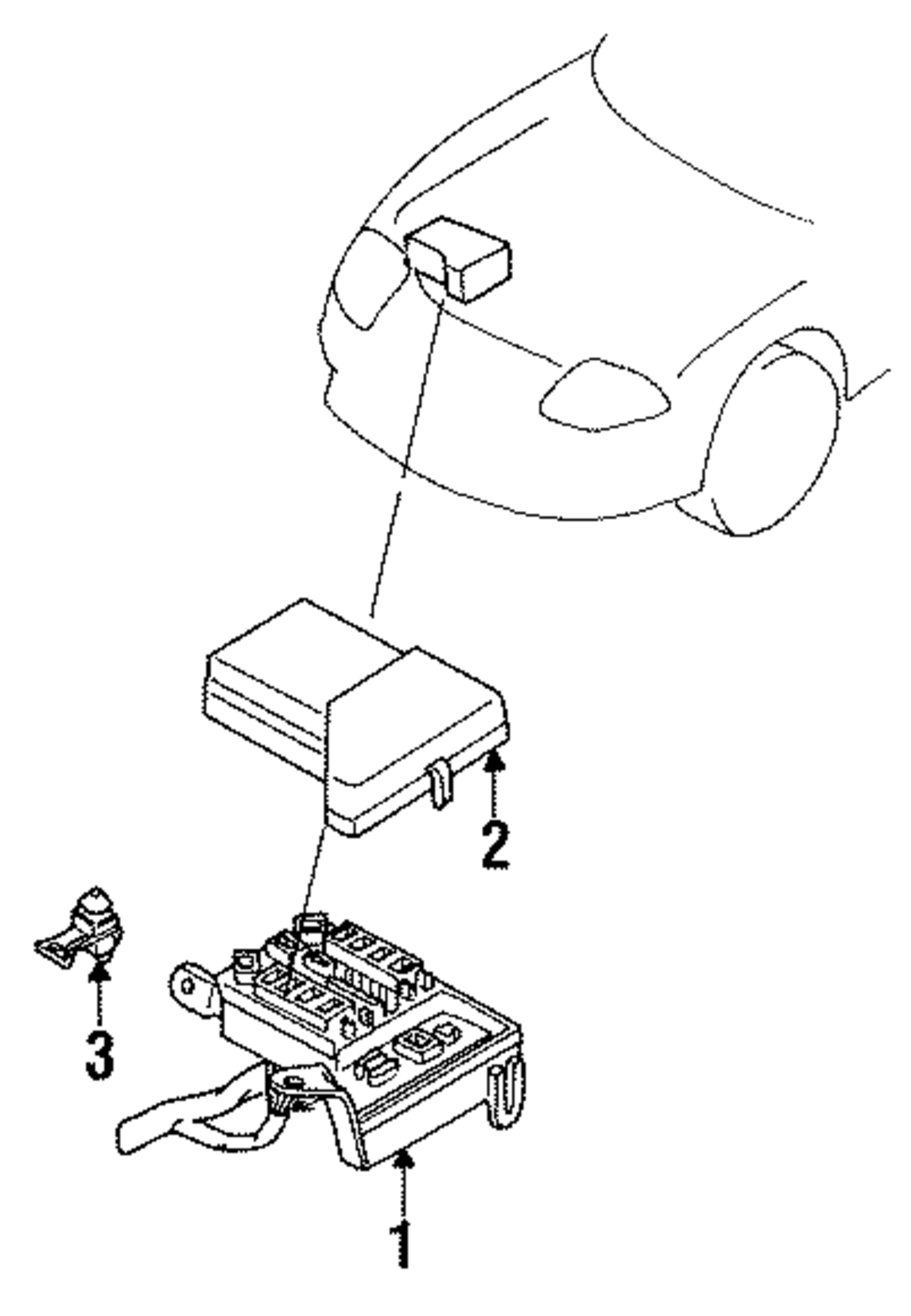 2

3

1