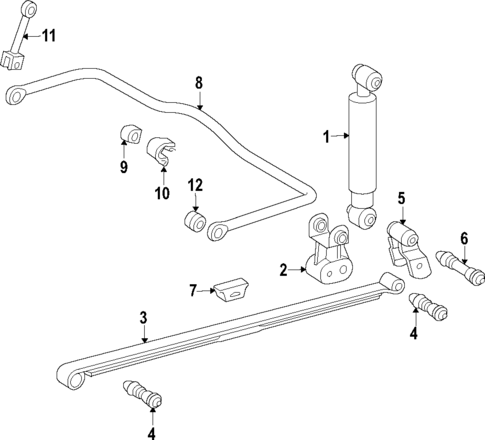 11
8
1
9
10
12
5
6
2
7
3
4
4