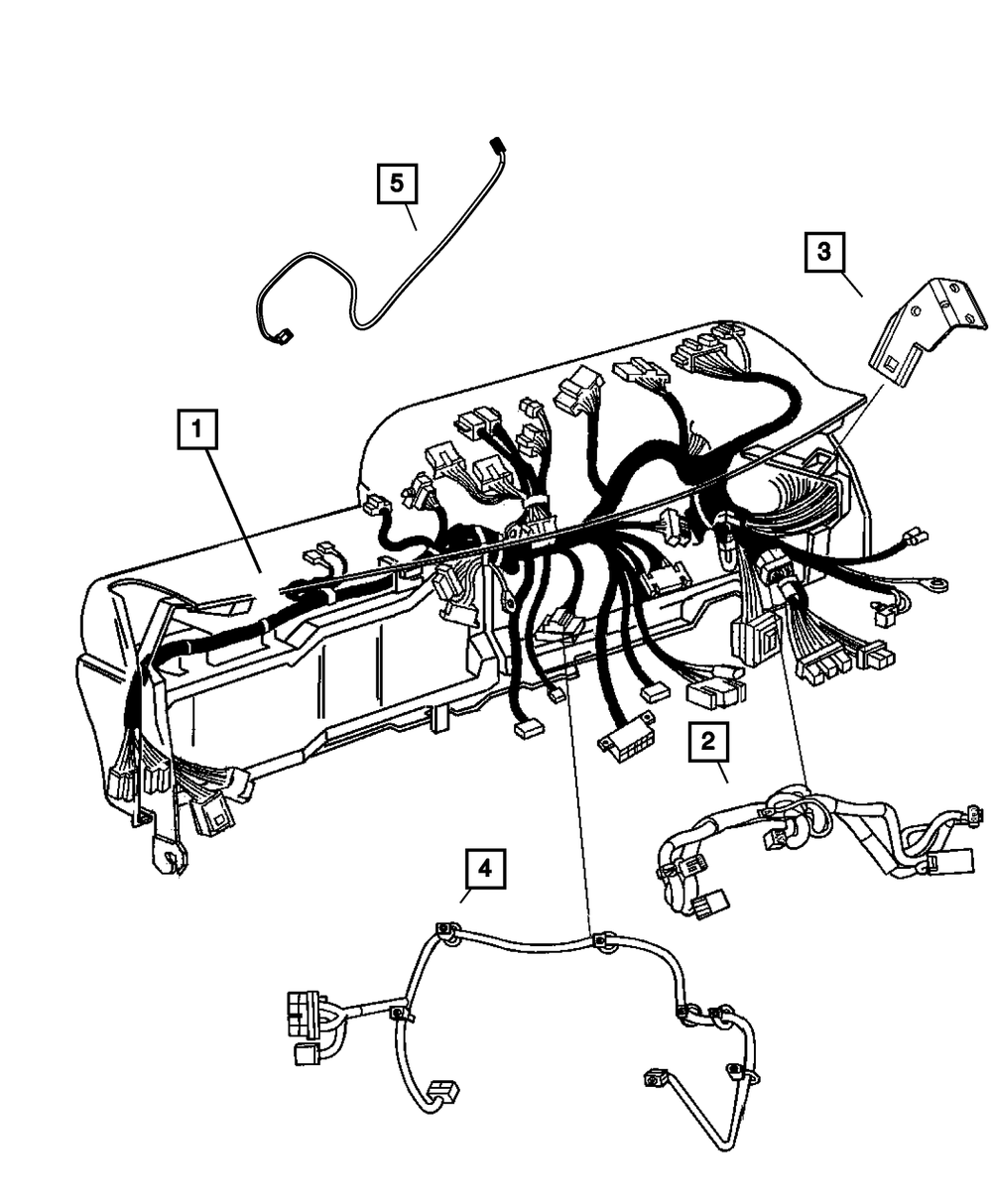 5

3

1

2

4