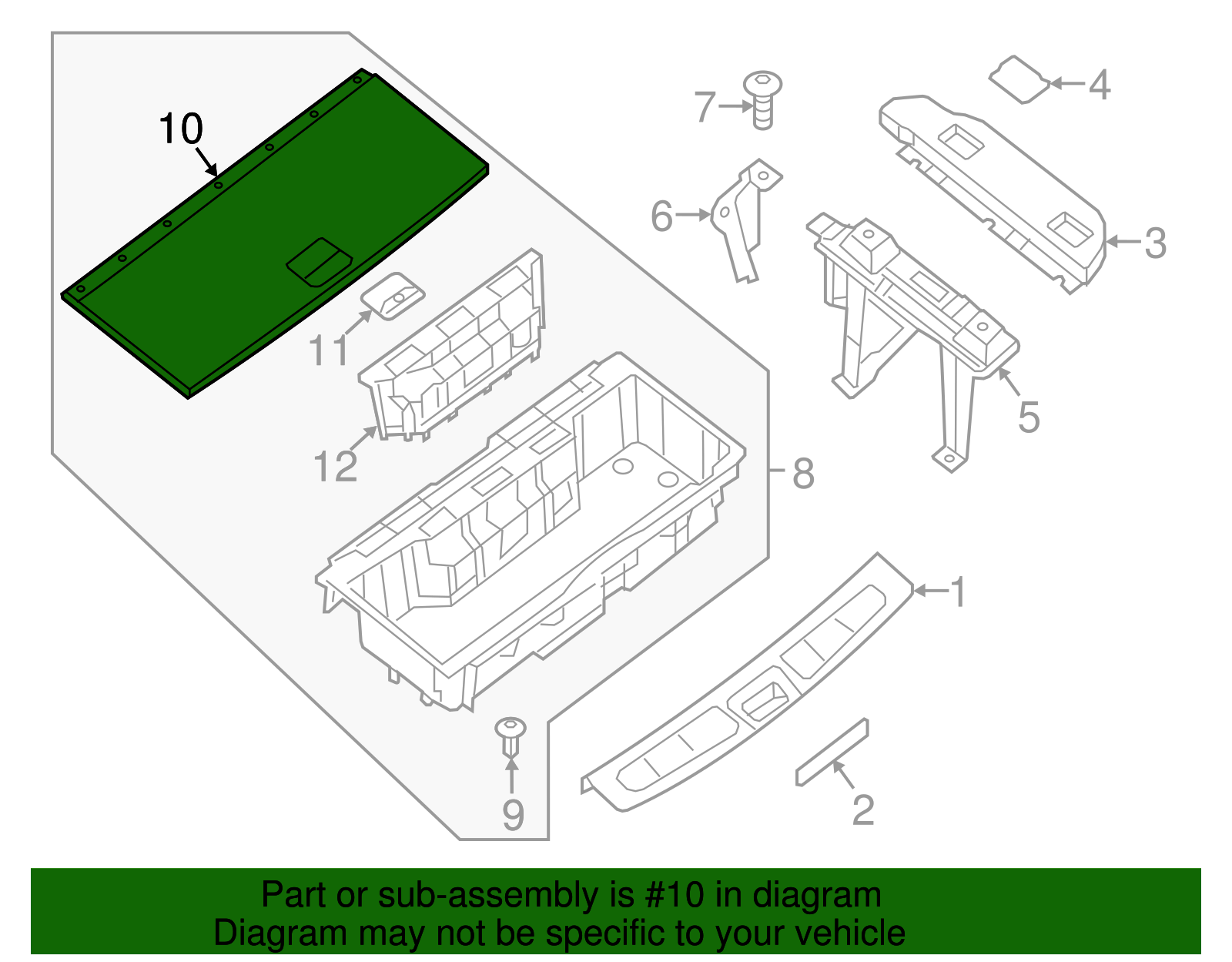 10
7
4
6
3
11
5
12
8
1
9
2

Part or sub-assembly is #10 in diagram
Diagram may not be specific to your vehicle