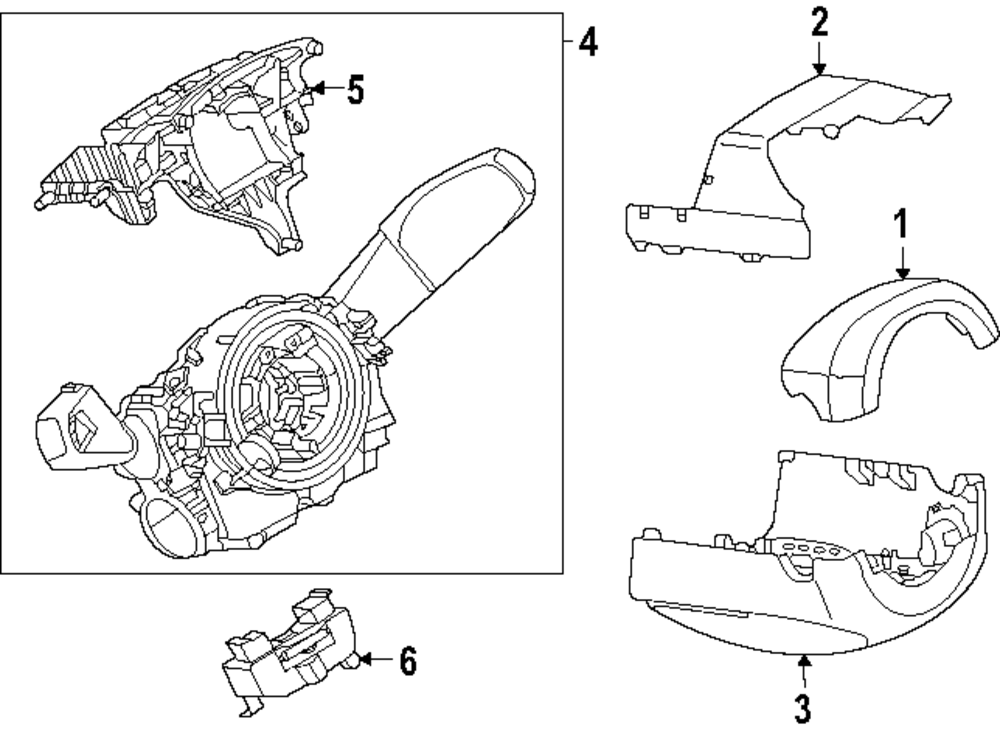 4
5
2
1
6
3