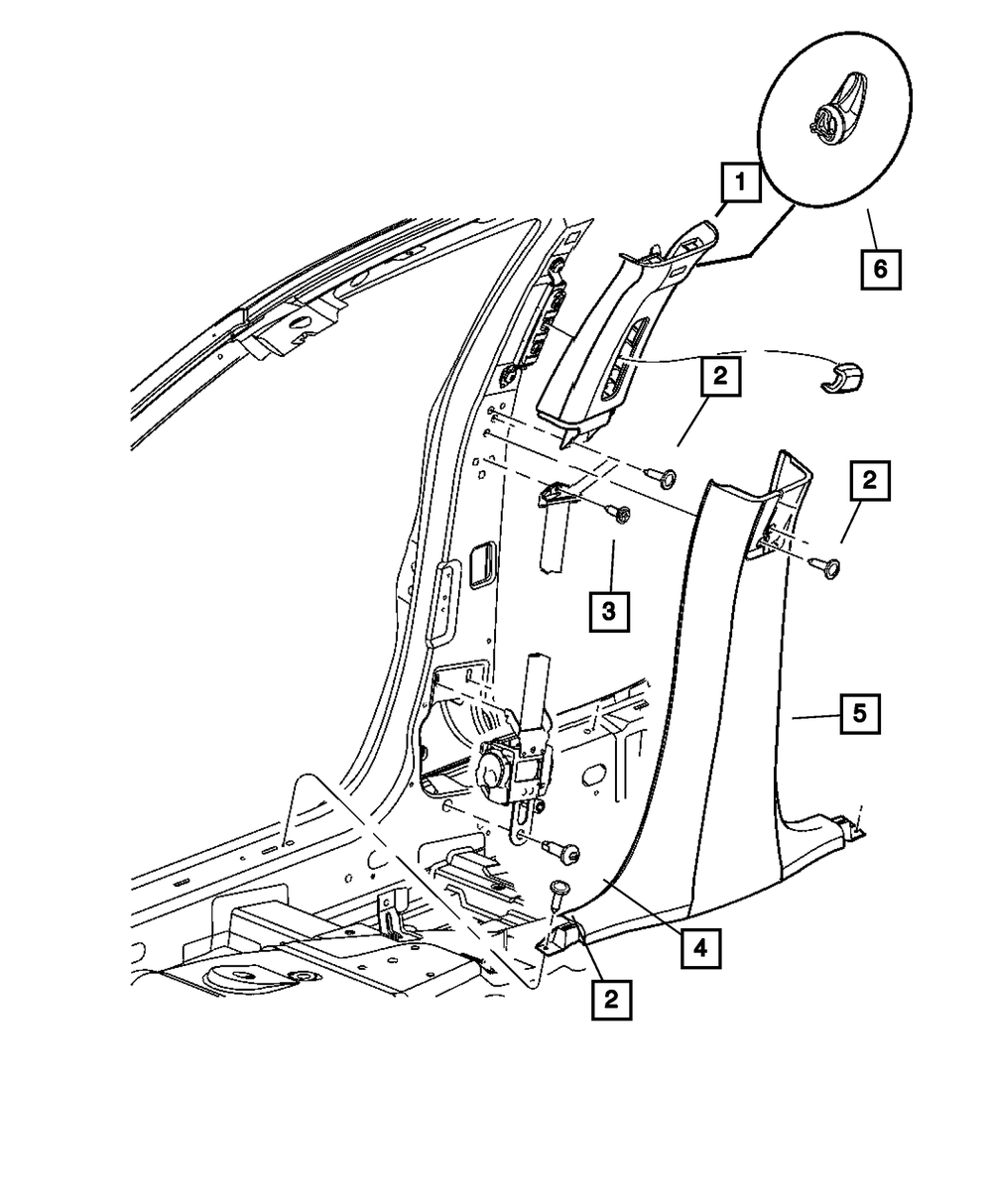 1
6
2
2
3
5
4
2