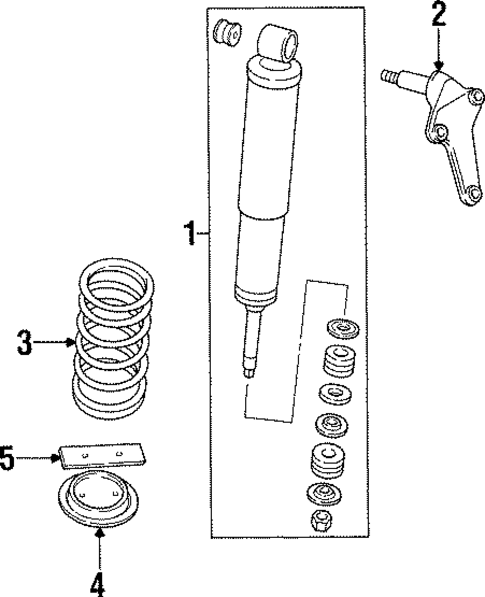 2
1
3
5
4