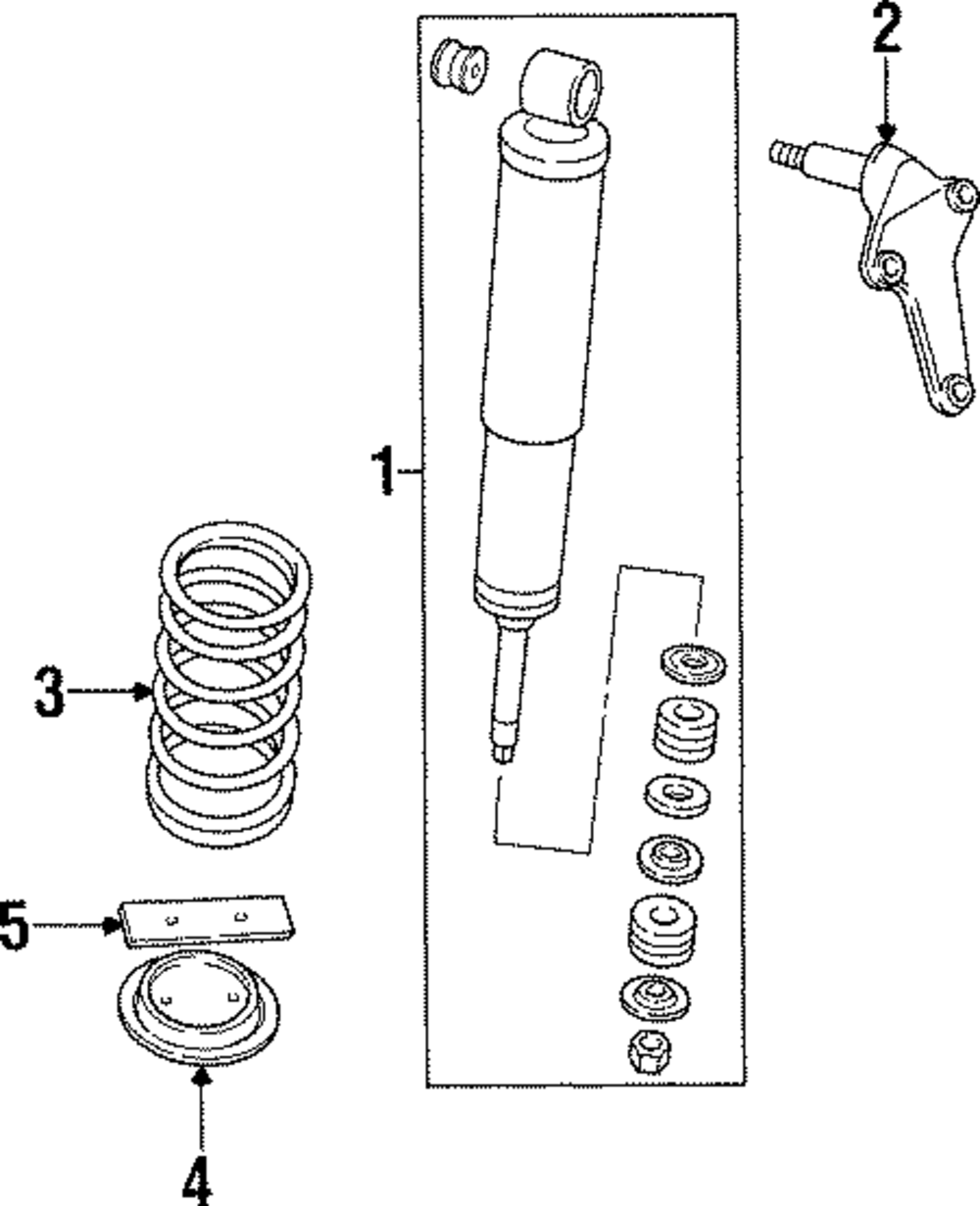 2
1
3
5
4