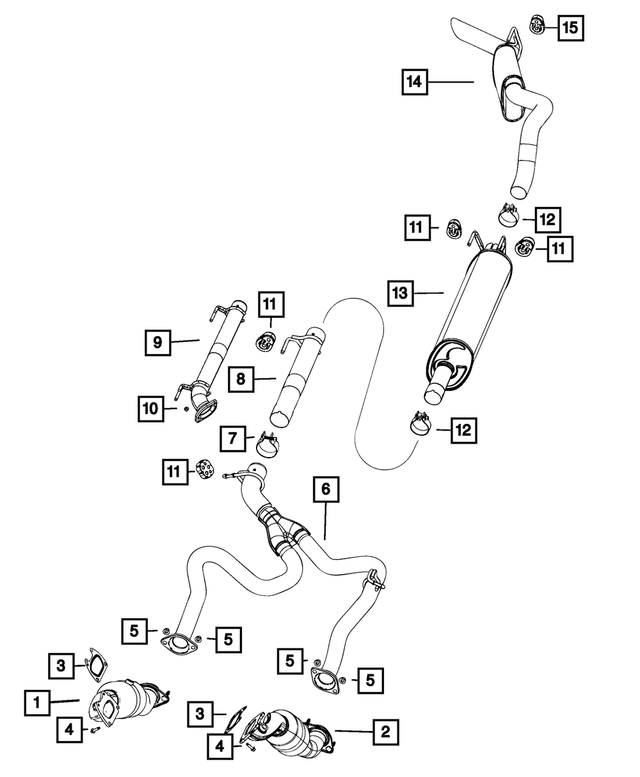 15
14
11
12
11
13
11
9
8
10
7
12
11
6
5
5
5
5
3
1
4
3
4
2