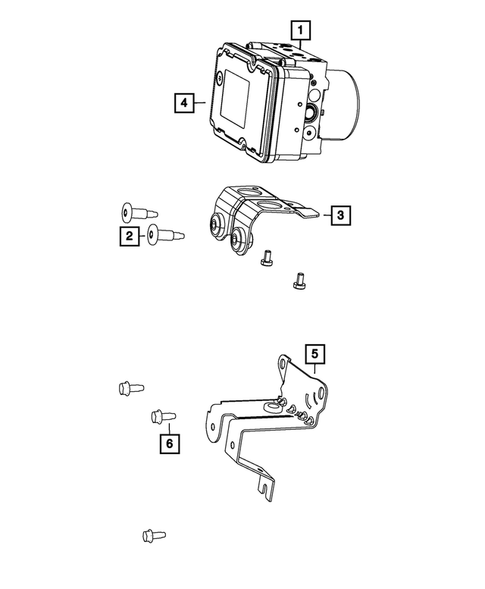 1
4
3
2
5
6