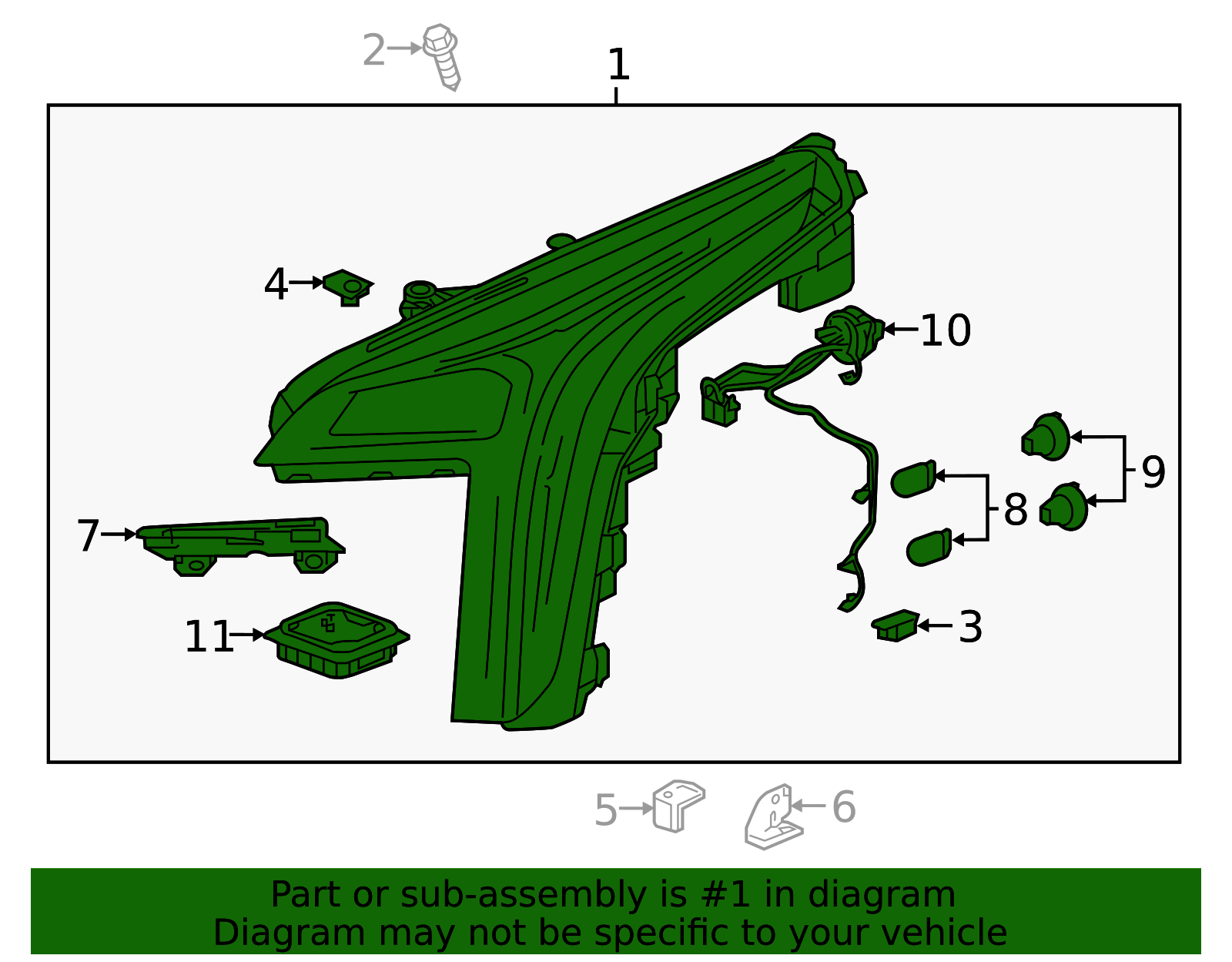 2
1
4
10
9
8
7
11
3
5
6

Part or sub-assembly is #1 in diagram
Diagram may not be specific to your vehicle