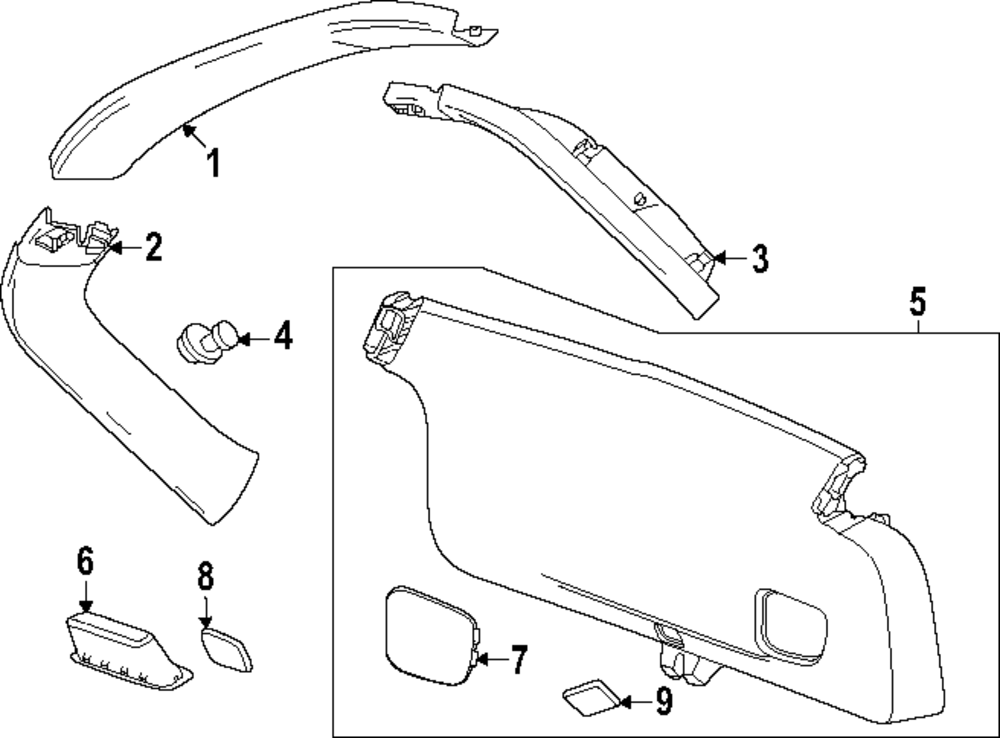 1
2
3
4
5
6
8
7
9