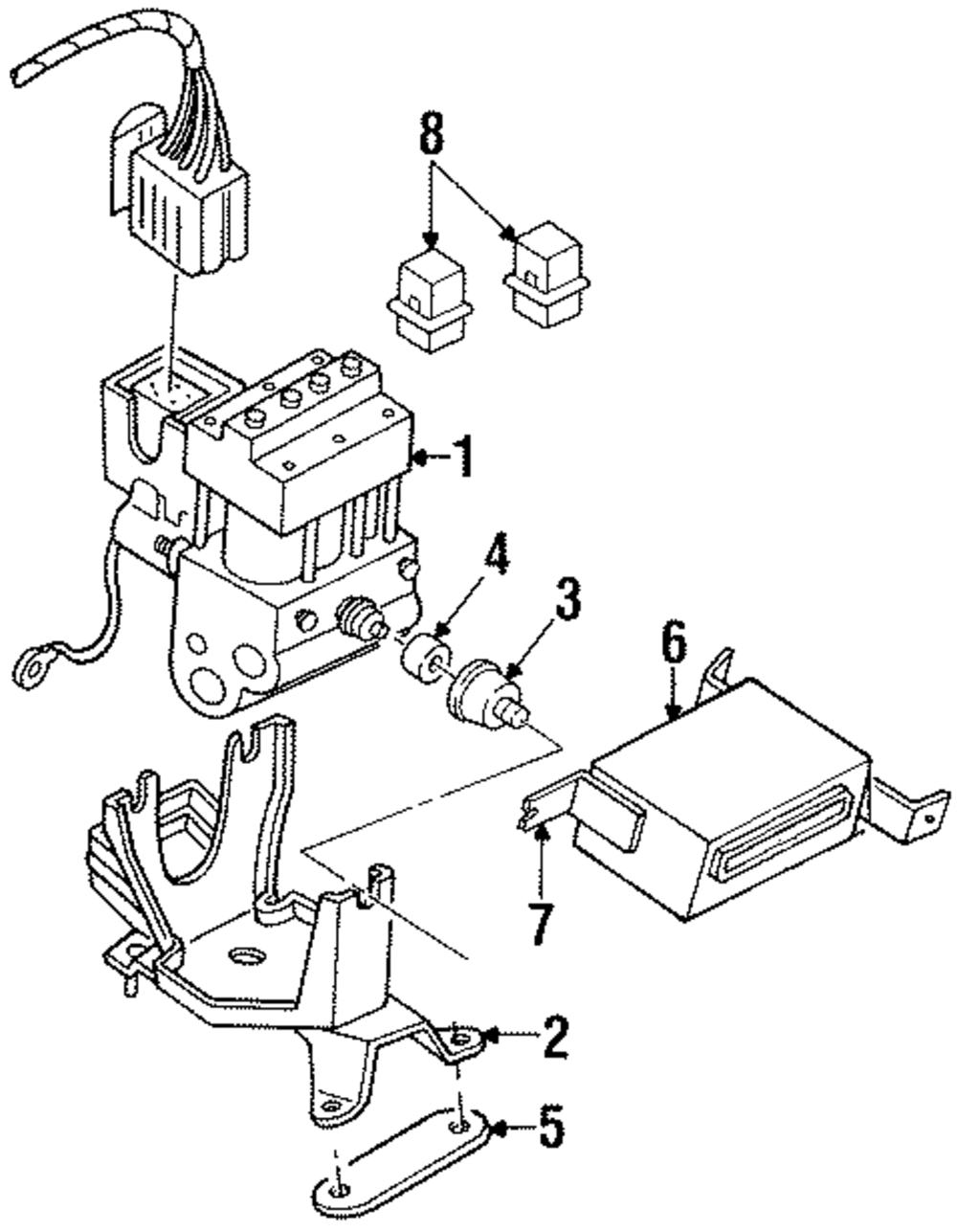 8
1
4
3
6
7
2
5