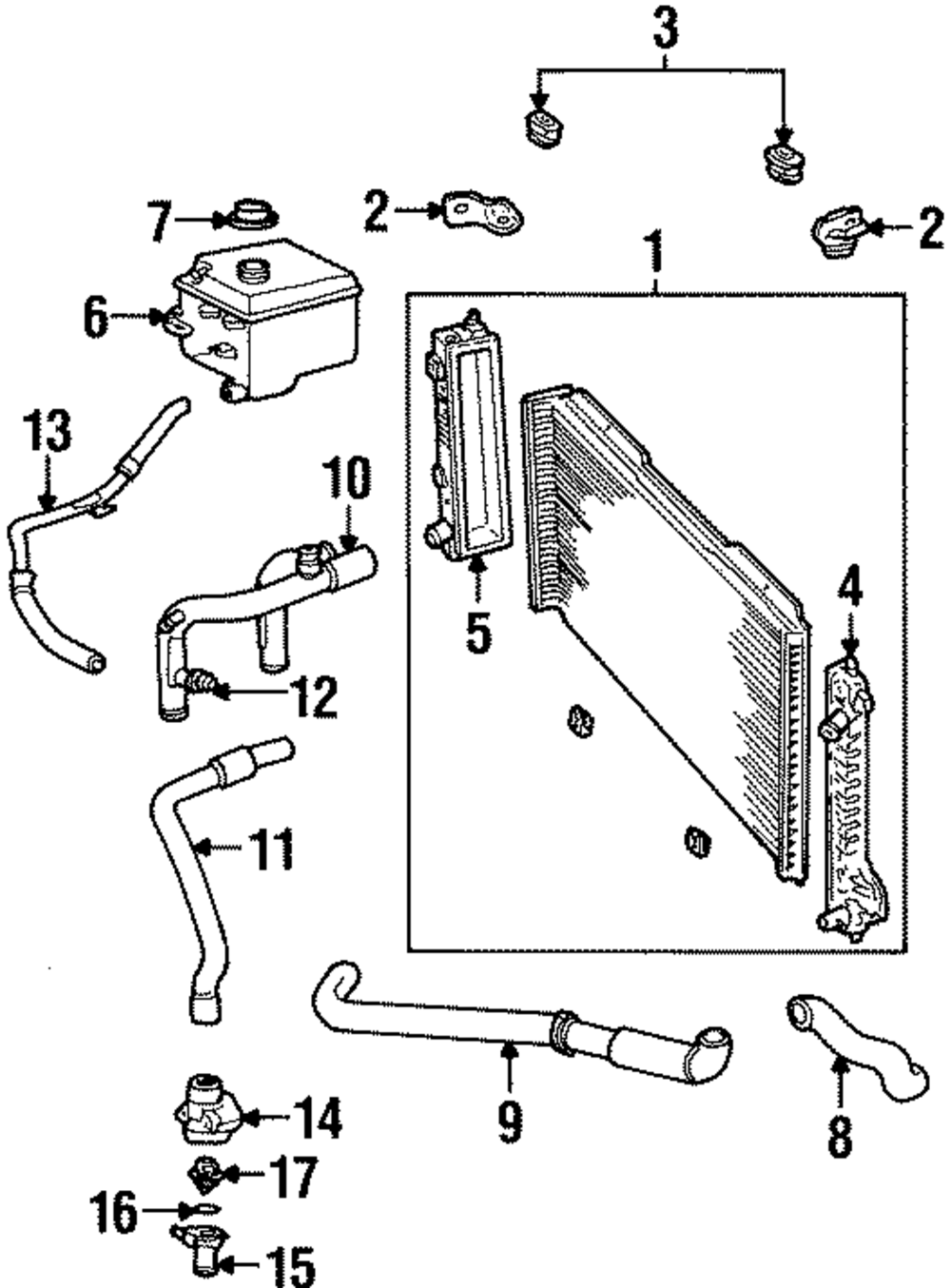 3
7
2
2
1
6
13
10
5
4
12
11
9
8
14
17
16
15