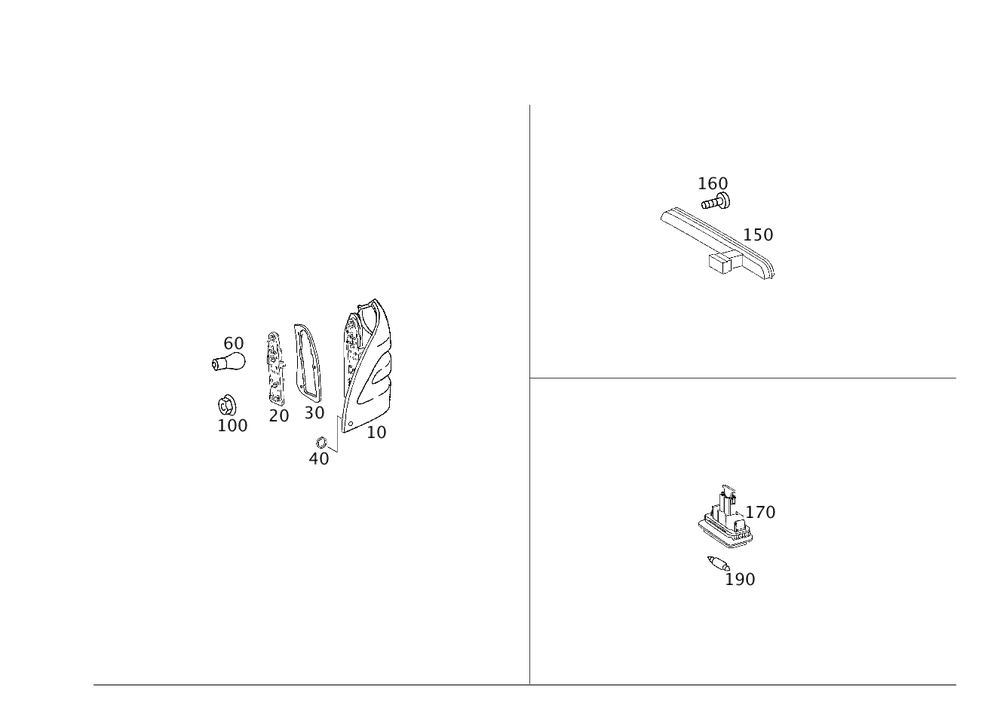 60
100
20
30
40
10
160
150
170
190