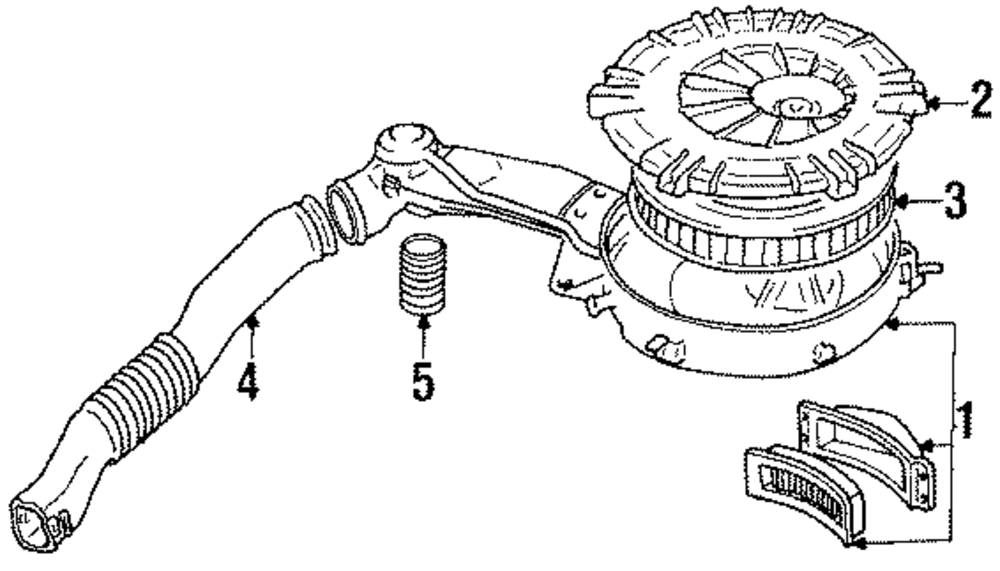 2
3
4
5
1