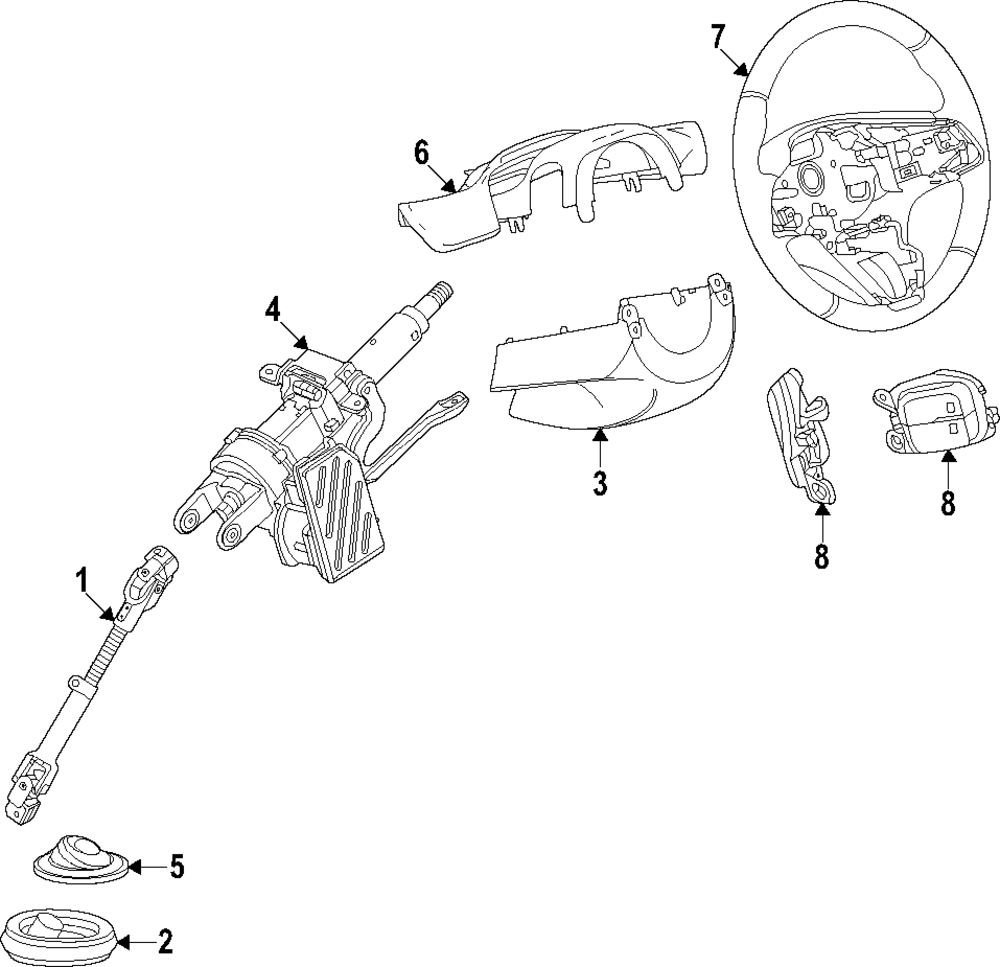 7
6
4
3
8
8
1
5
2