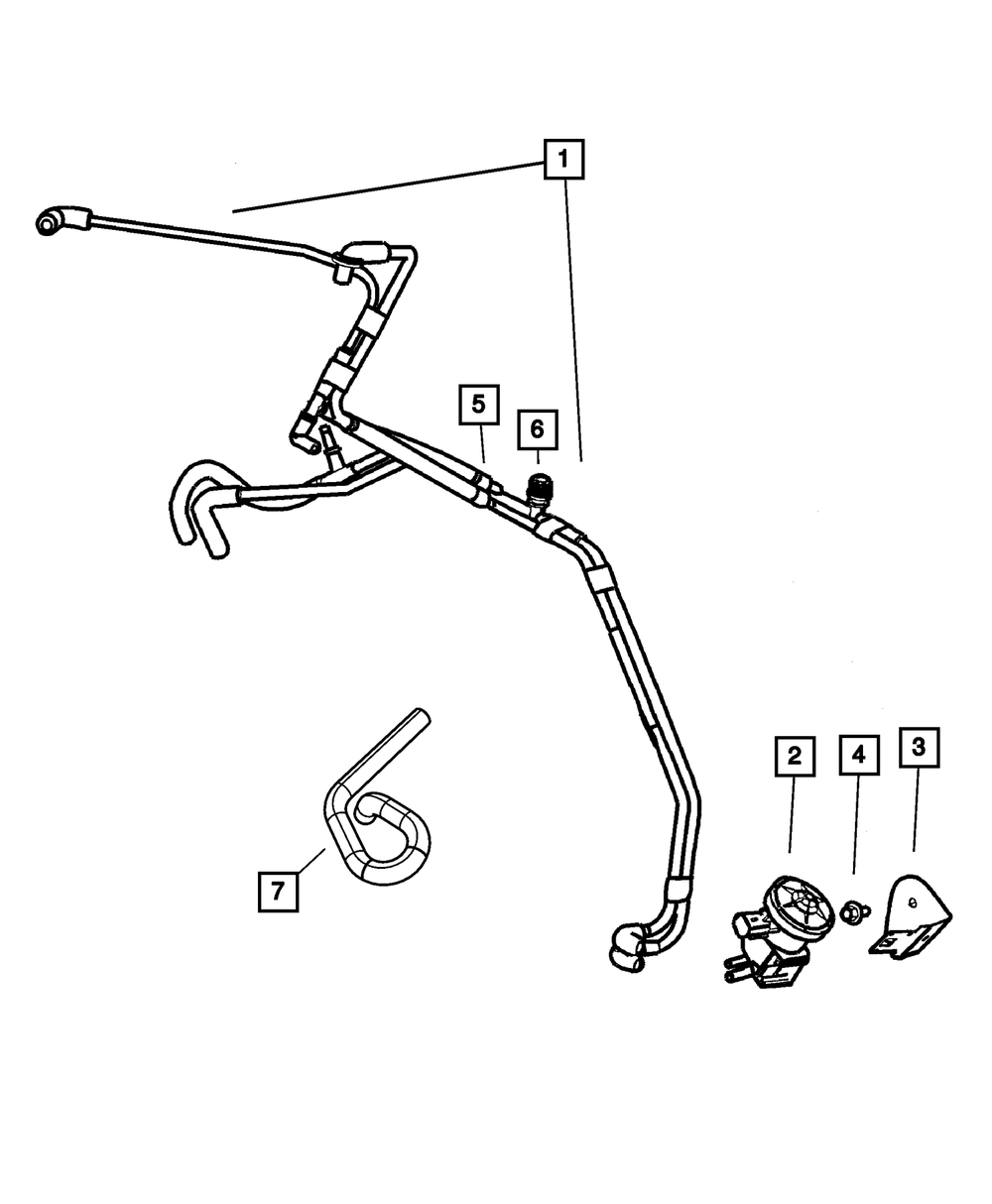 1
5
6
2
4
3
7