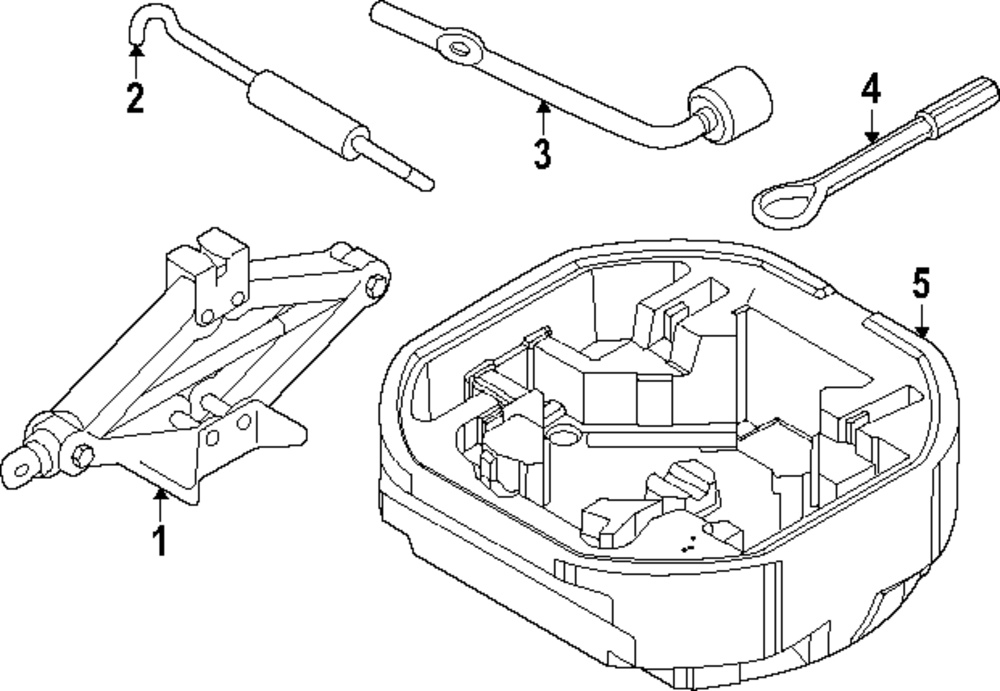 2
3
4
5
1