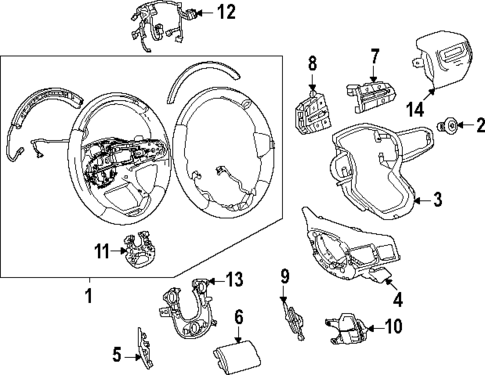 12
8
7
14
2
3
11
1
13
9
4
6
10
5