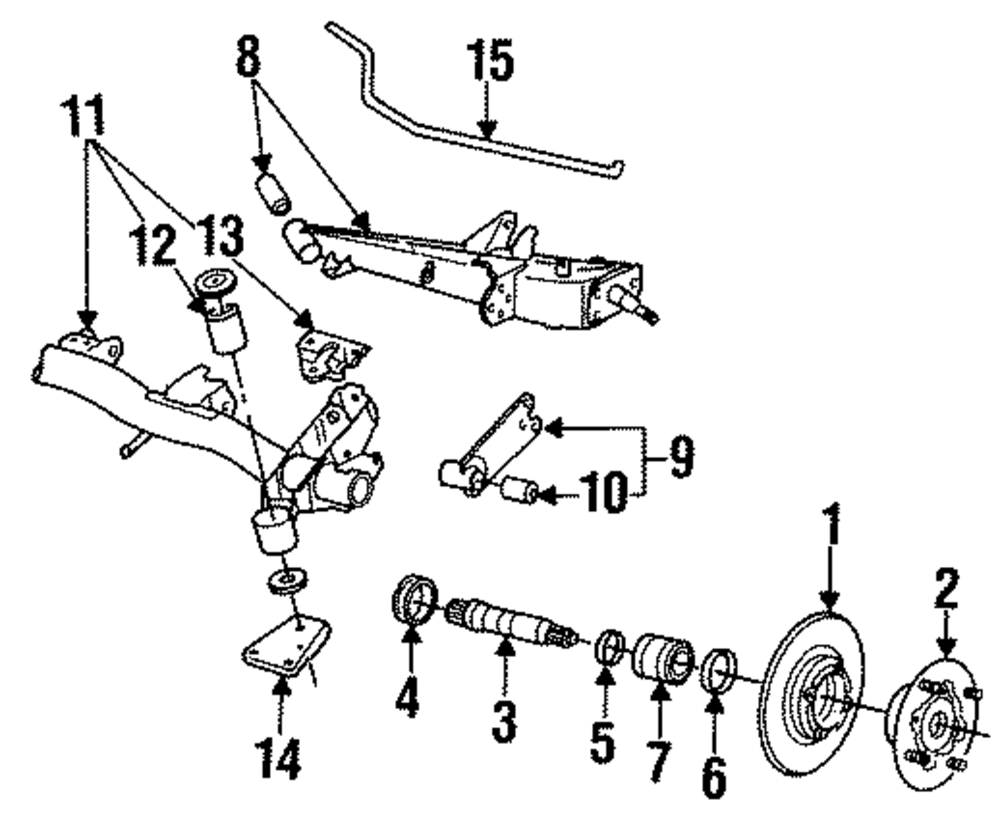 8
15
11
12
13
9
10
1
2
4
3
5
7
6
14