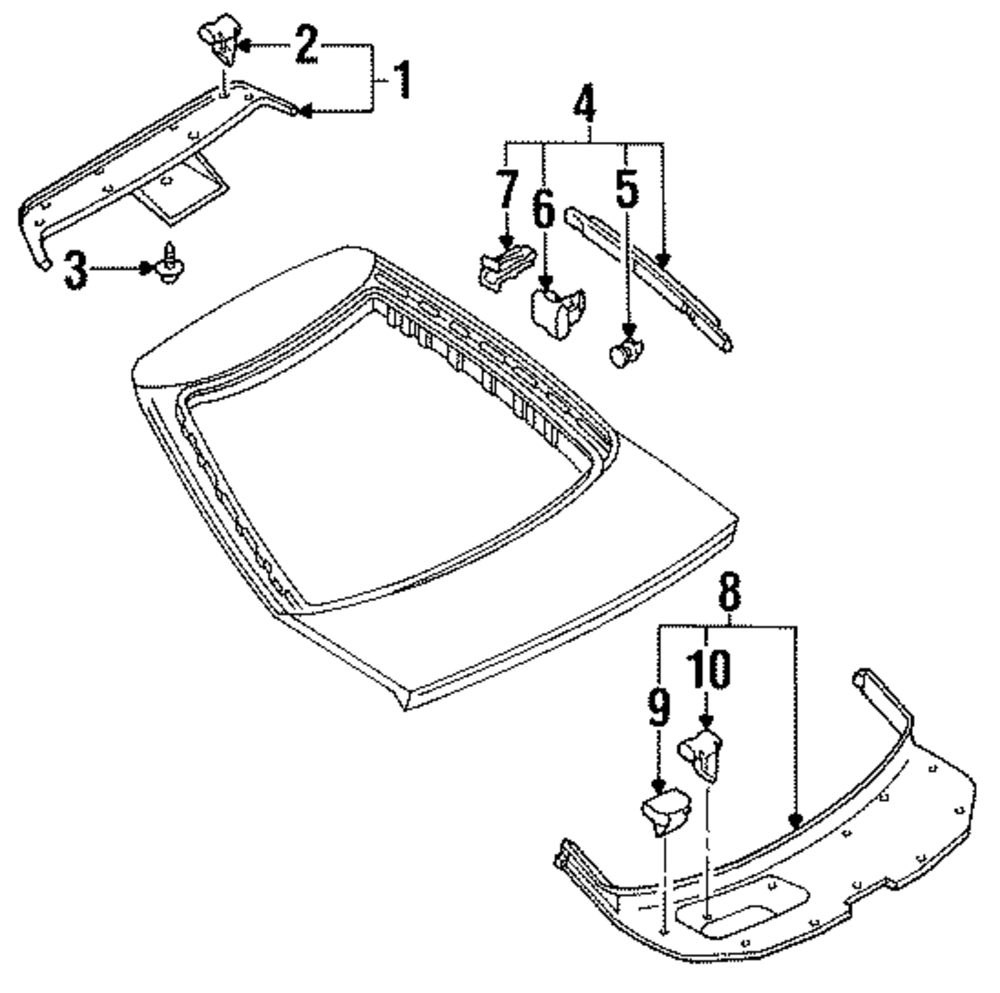 2
1
3
4
7
6
5
8
10
9