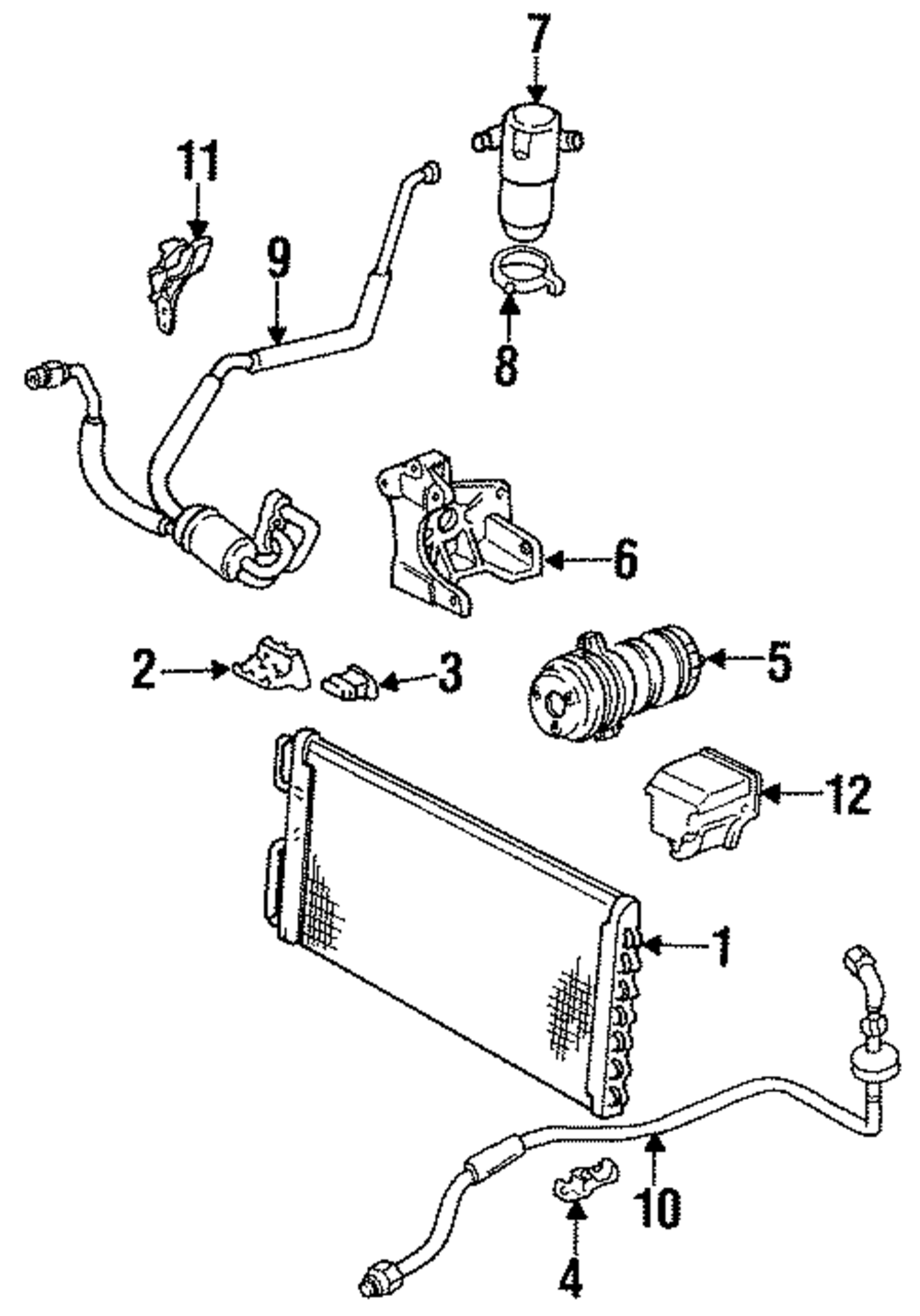 7
11
9
8
6
2
3
5
12
1
10
4