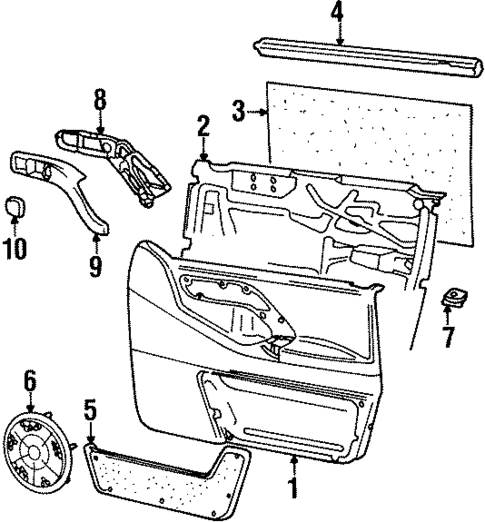 4
8
3
2
10
9
7
6
5
1