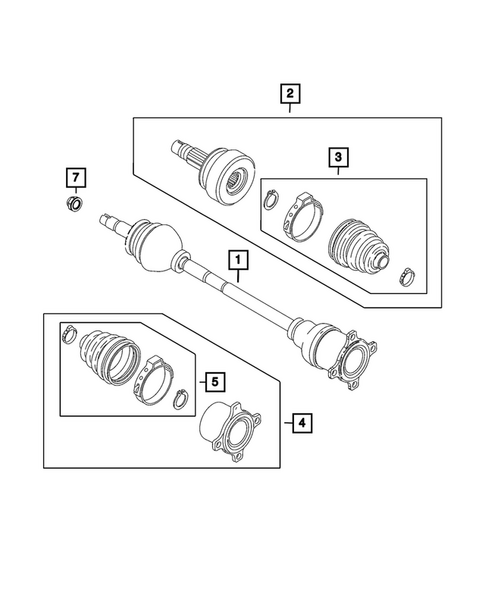 2
3
7
1
5
4