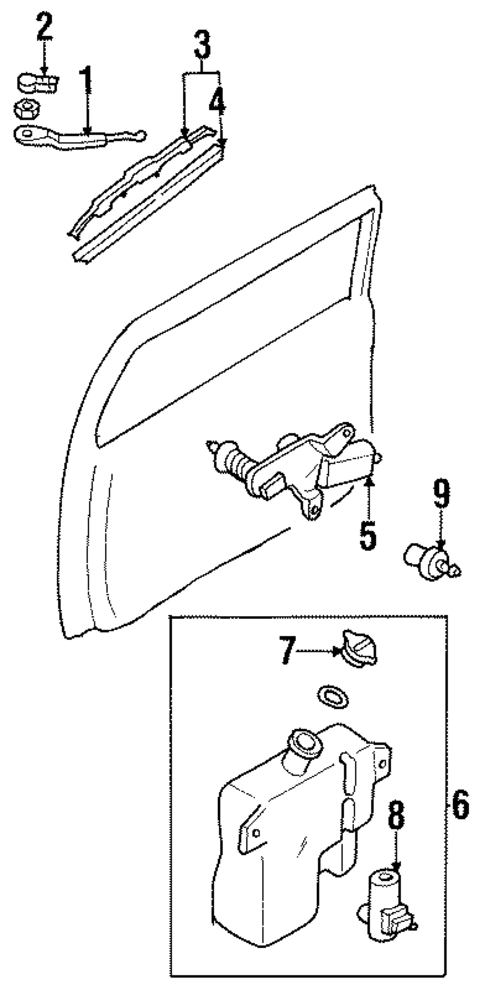 2
1
3
4
5
9
7
6
8