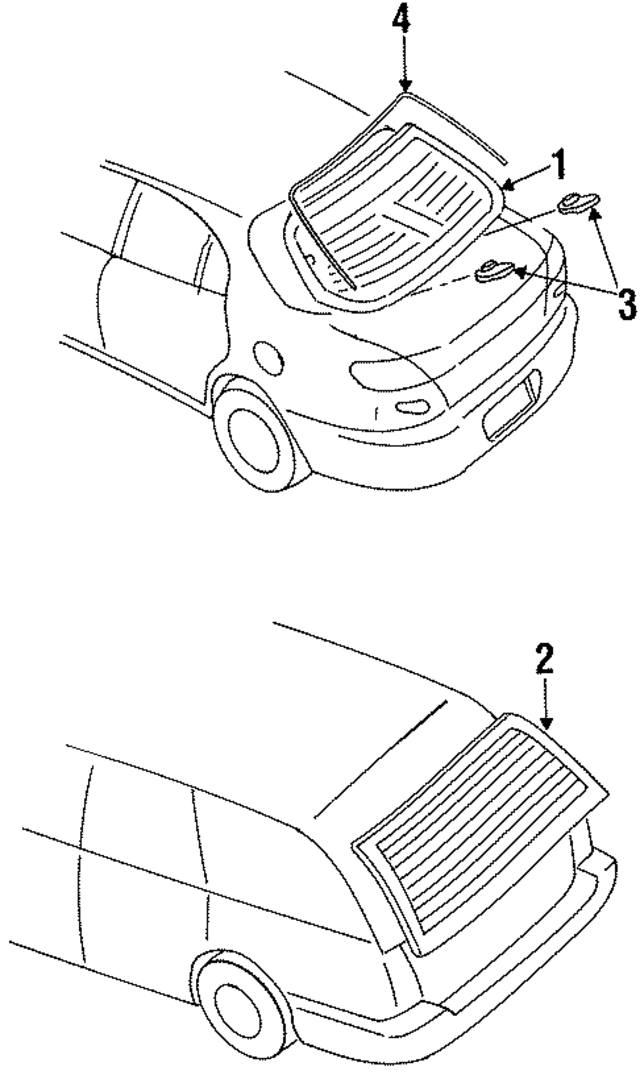 4
1
3
2