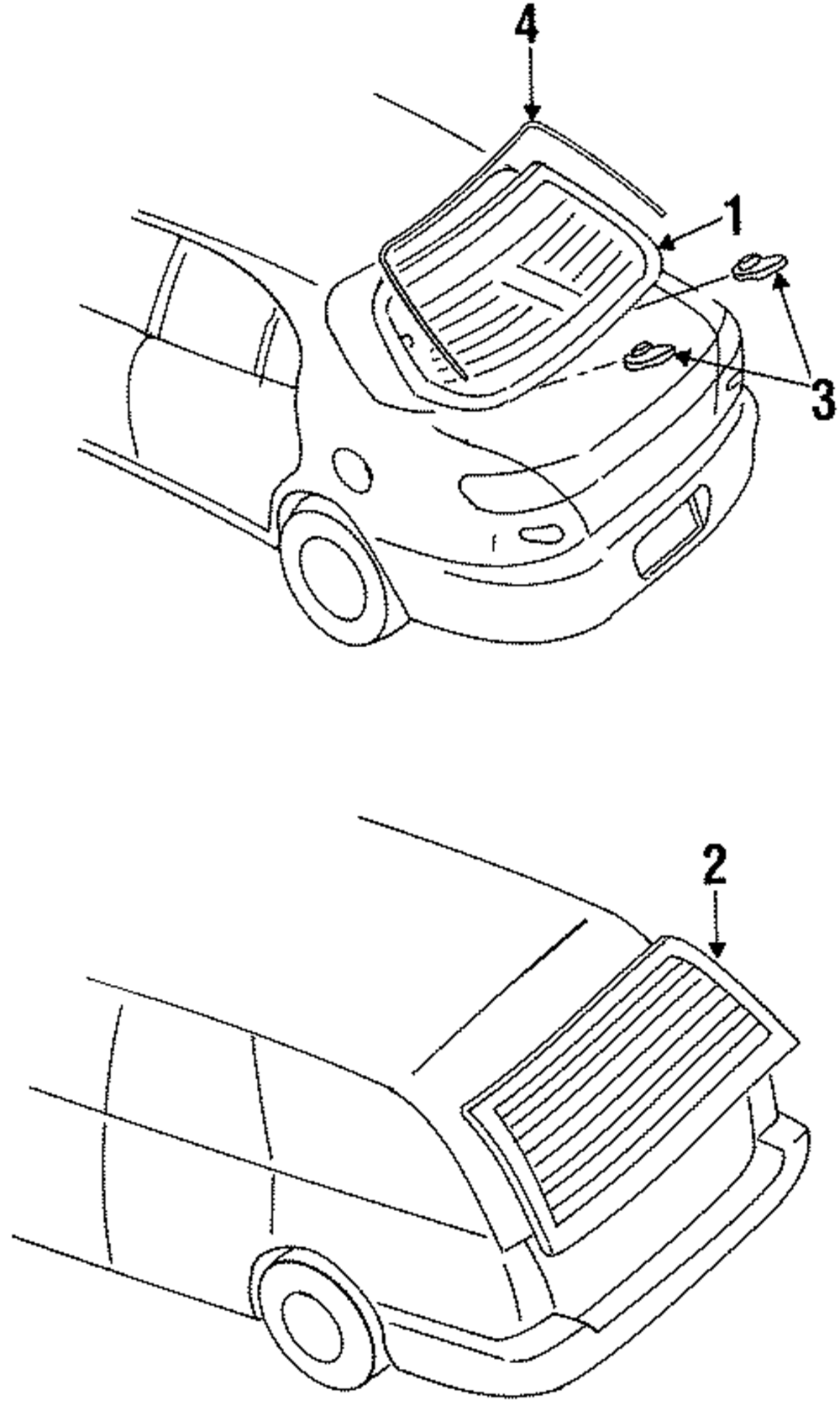 4
1
3
2