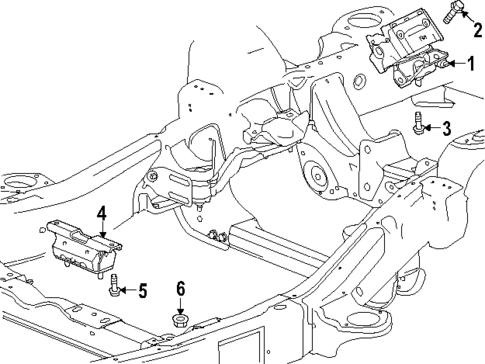 2
1
3
4
5
6