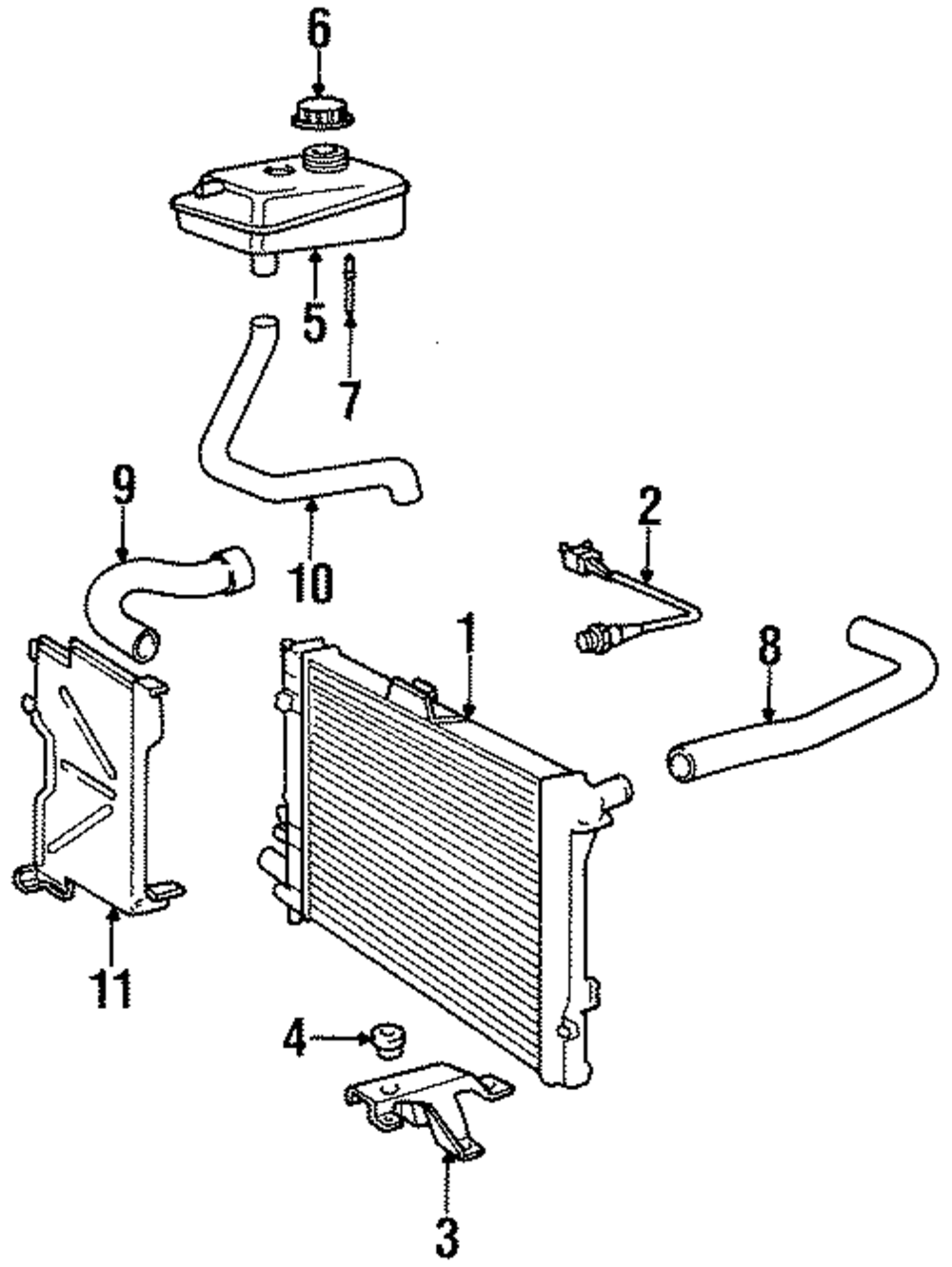 6
5
7
9
10
2
1
8
11
4
3