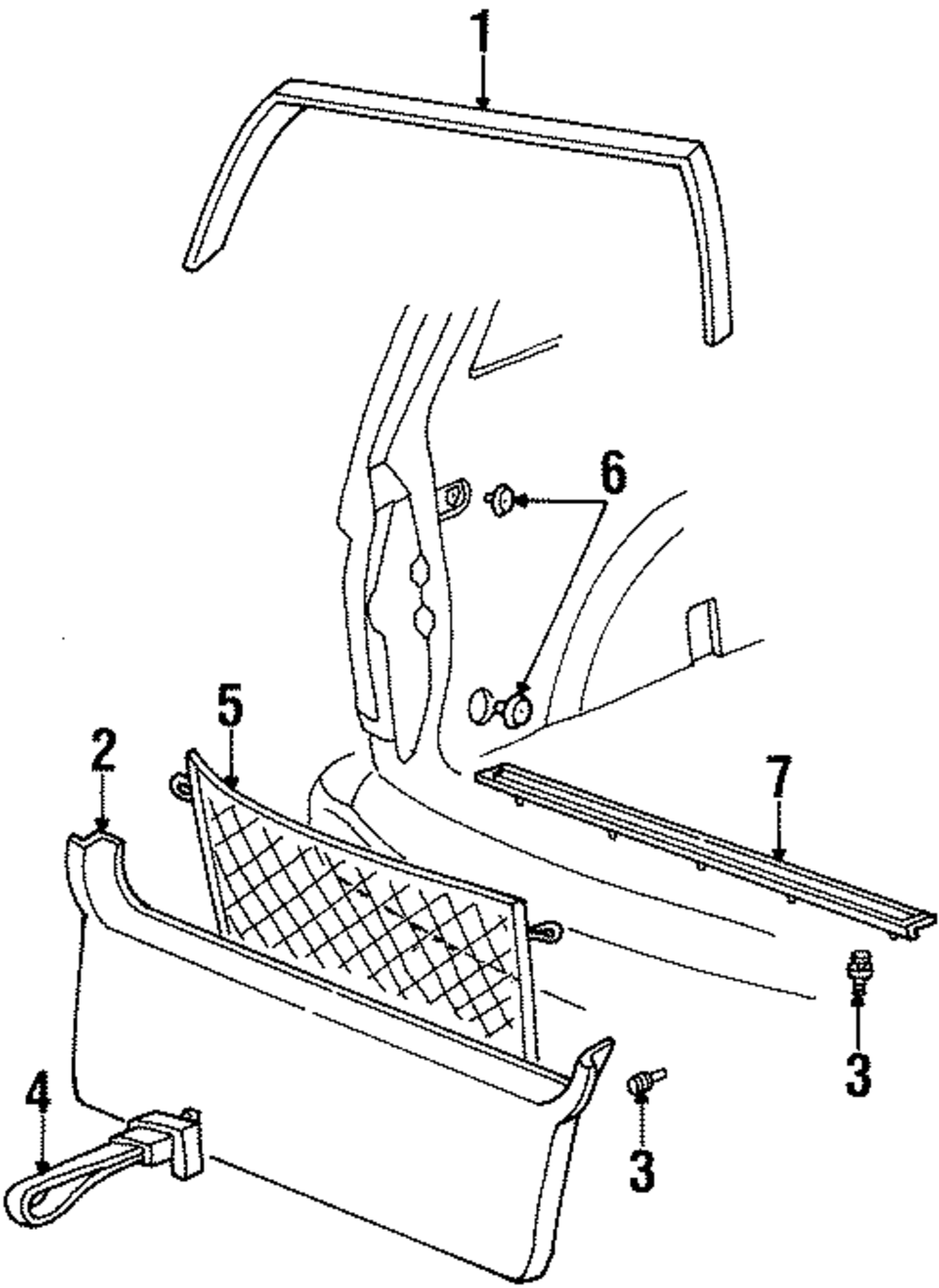 1
6
5
2
7
3
4
3