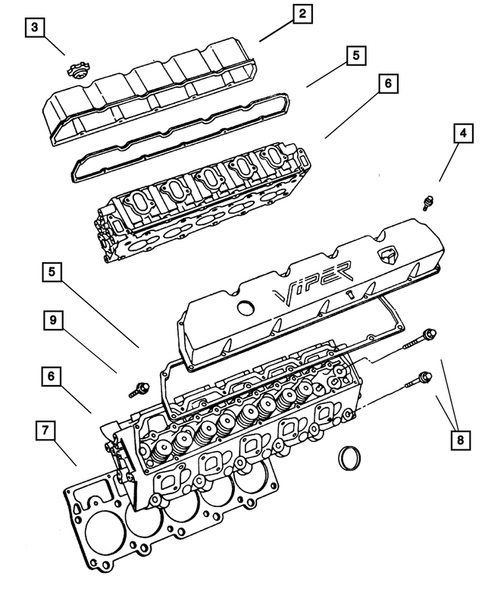 3
2
5
6
4
VIPER
5
9
6
7
8