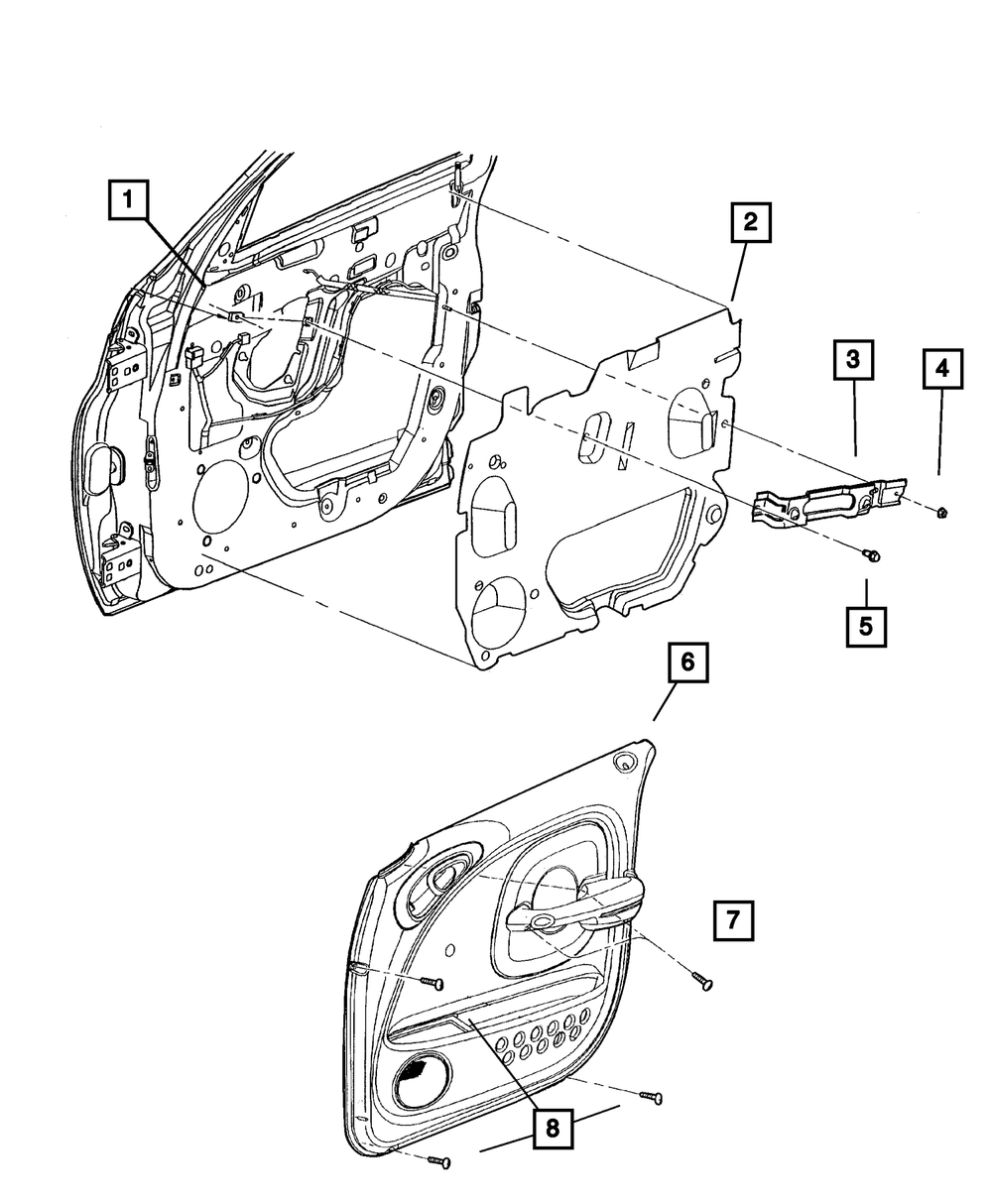 1
2
3
4
5
6
7
8