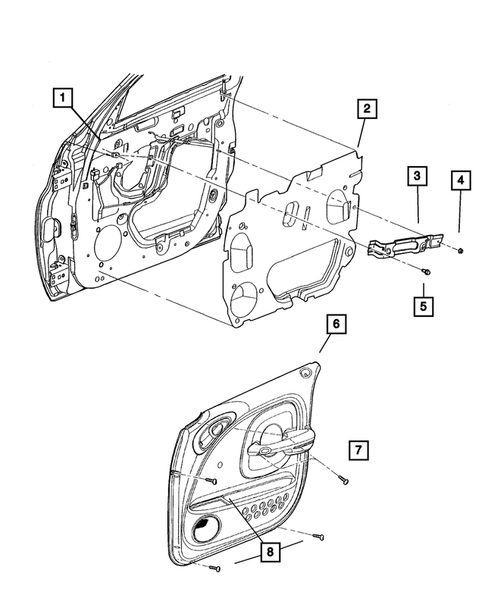 1
2
3
4
5
6
7
8