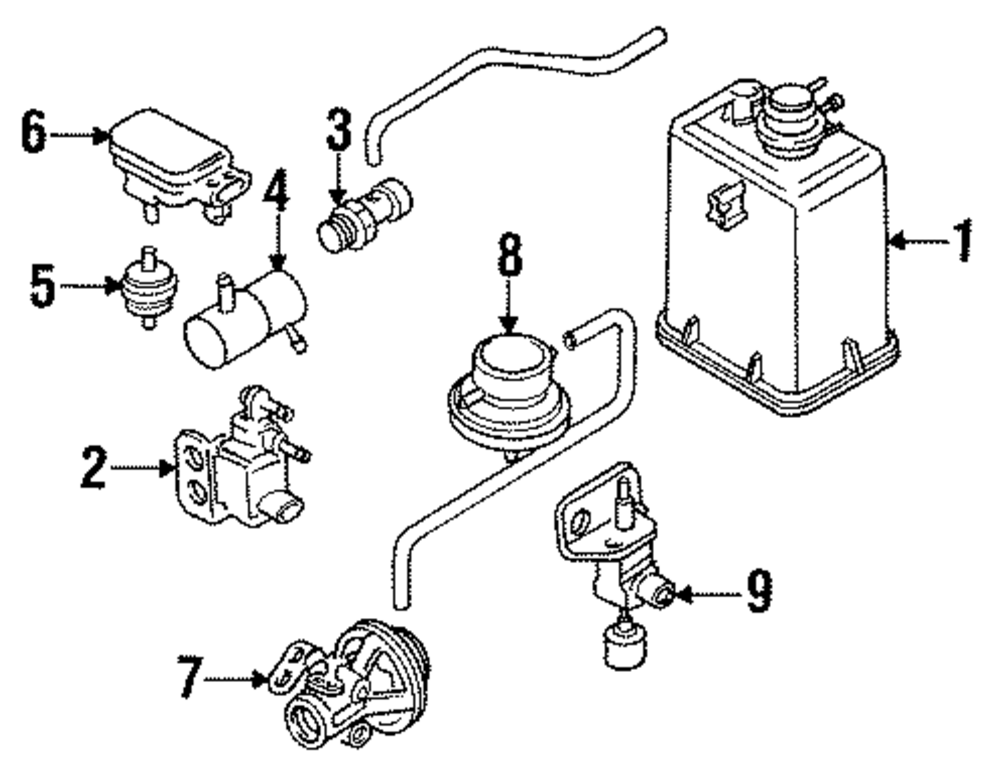 6
3
4
5
8
1
2
9
7