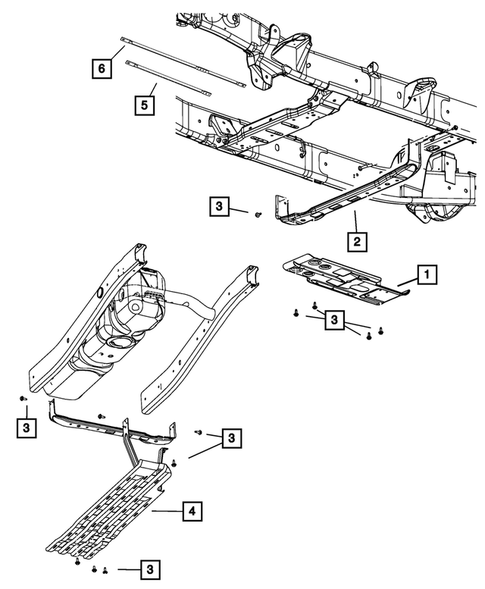 6
5
3
2
1
3
3
3
4
3