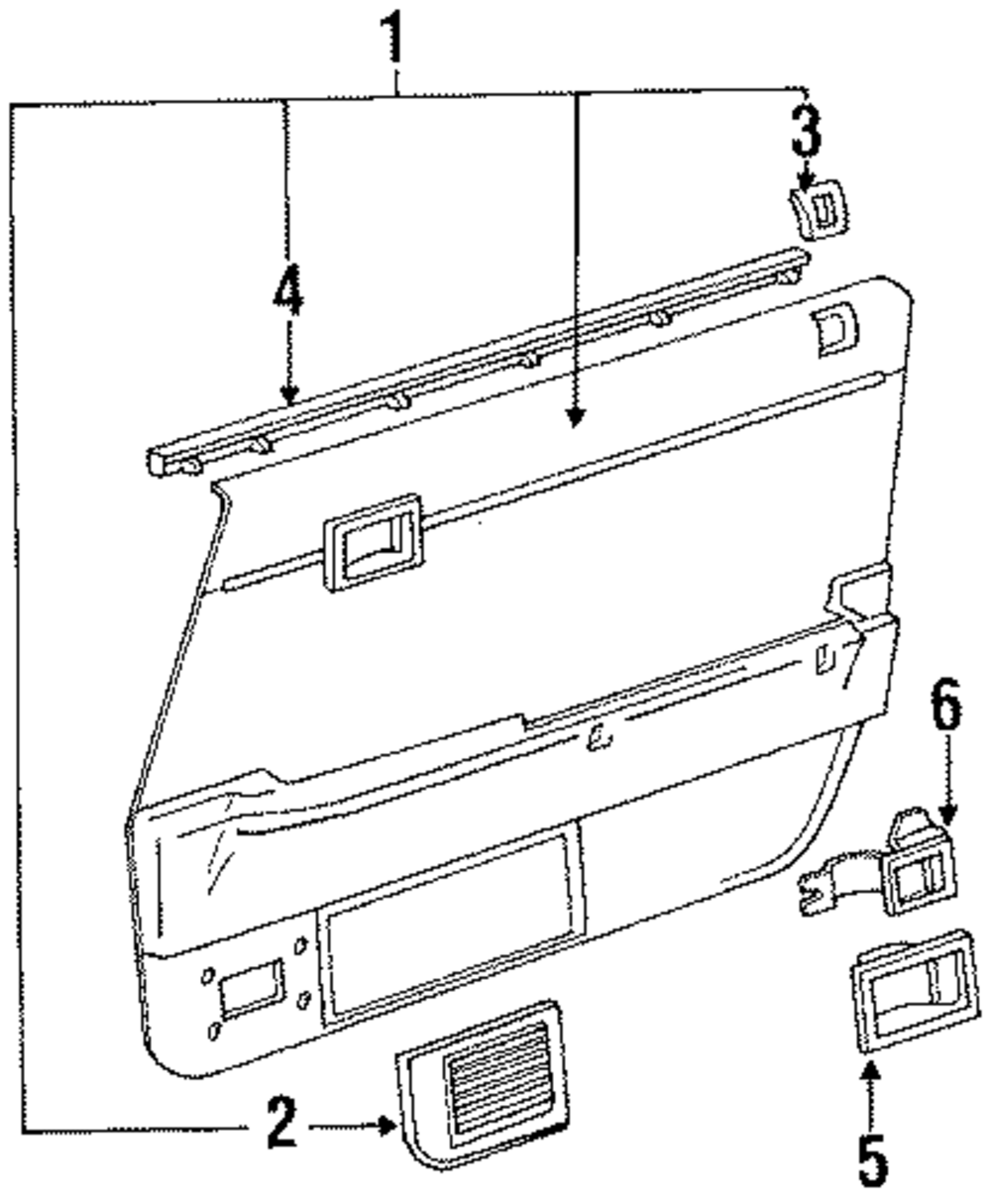 1
3
4
6
2
5