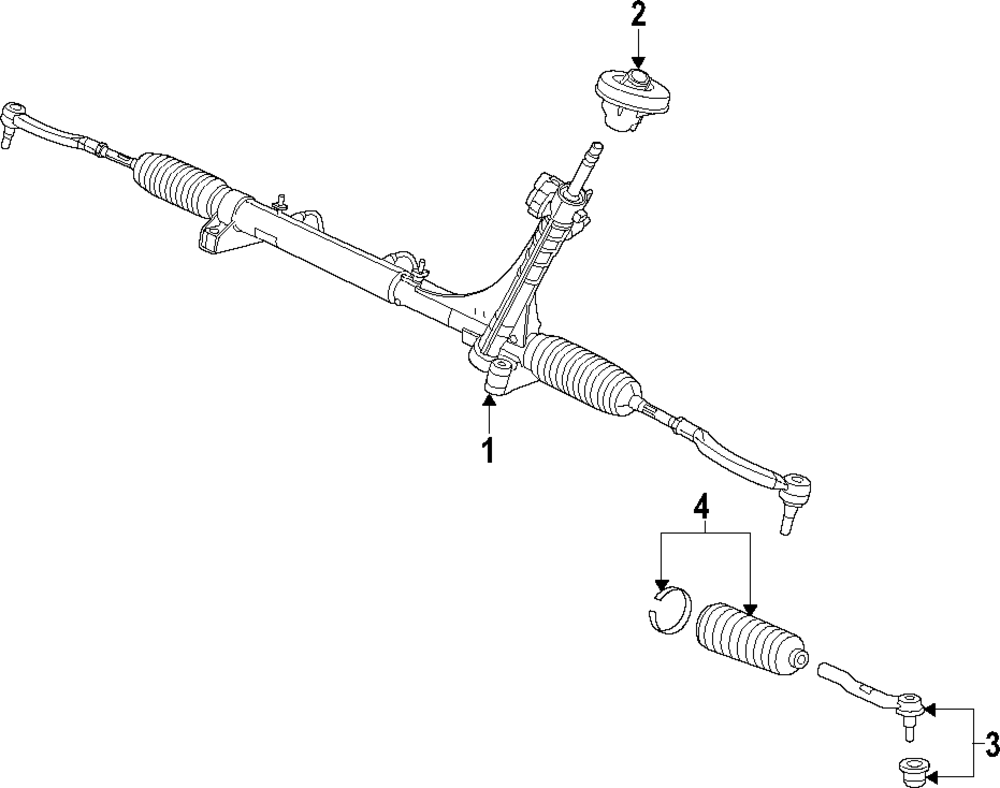 2
1
4
3