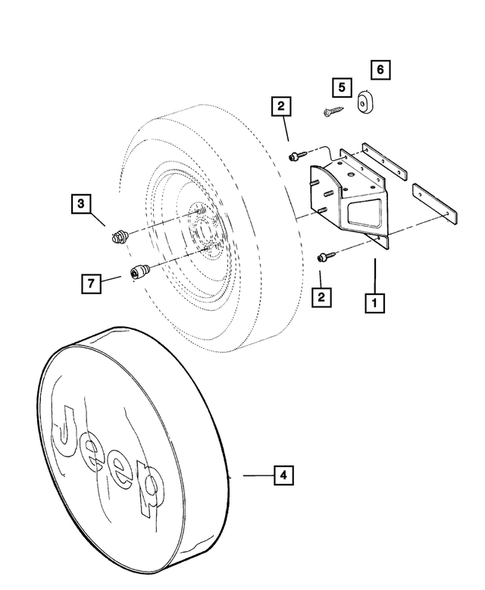 6
5
2
3
7
2
1
Jeep
4