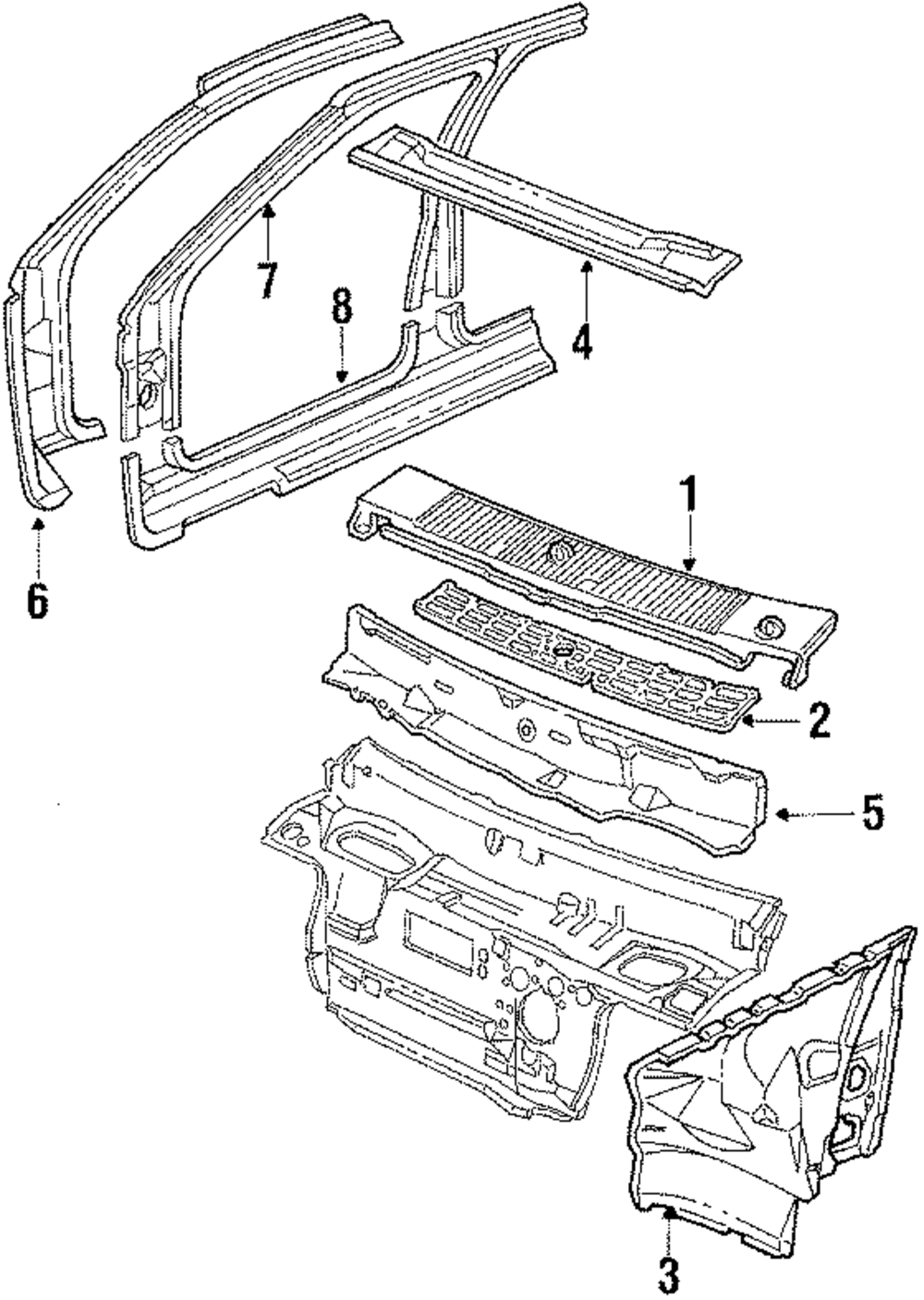 7
8
4
6
1
2
5
3