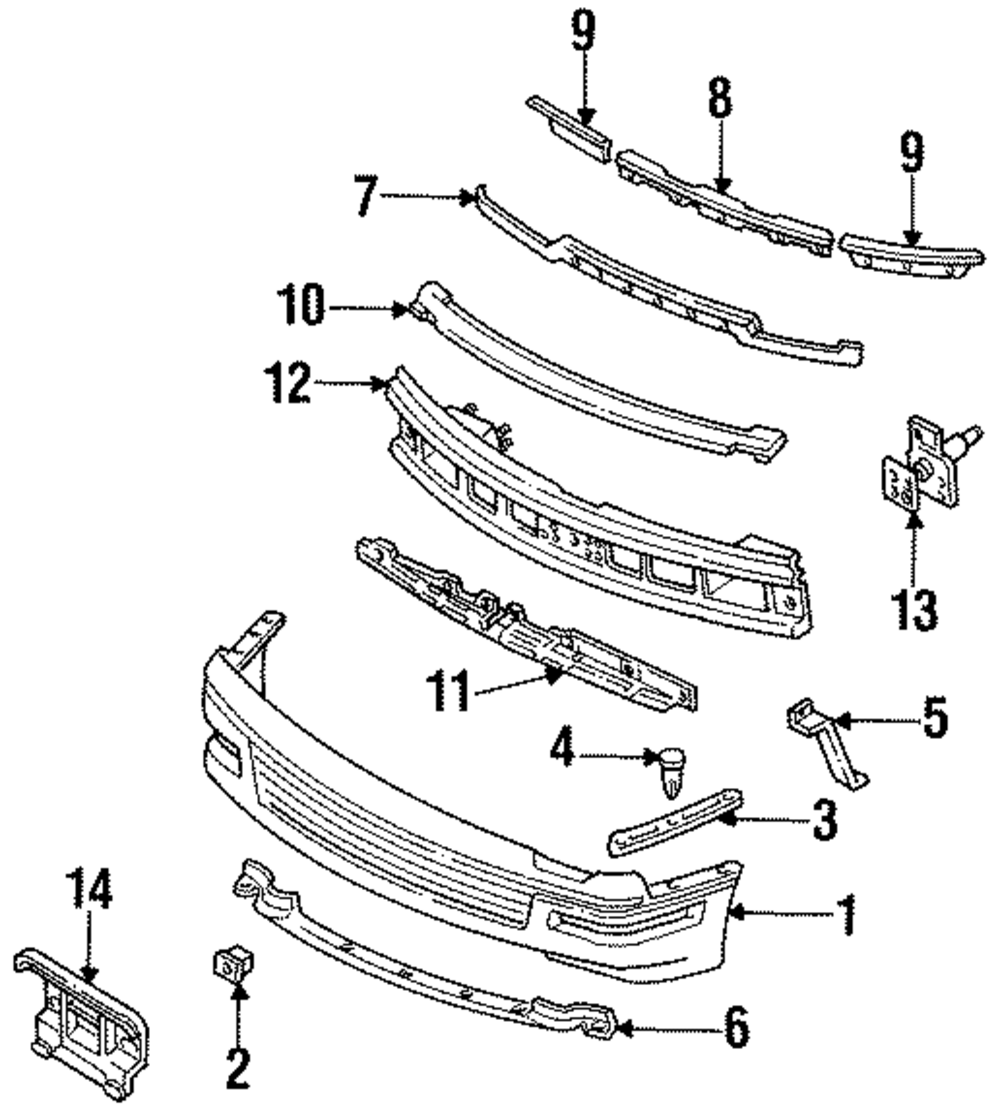 9
8
9
7
10
12
13
11
5
4
3
14
1
2
6