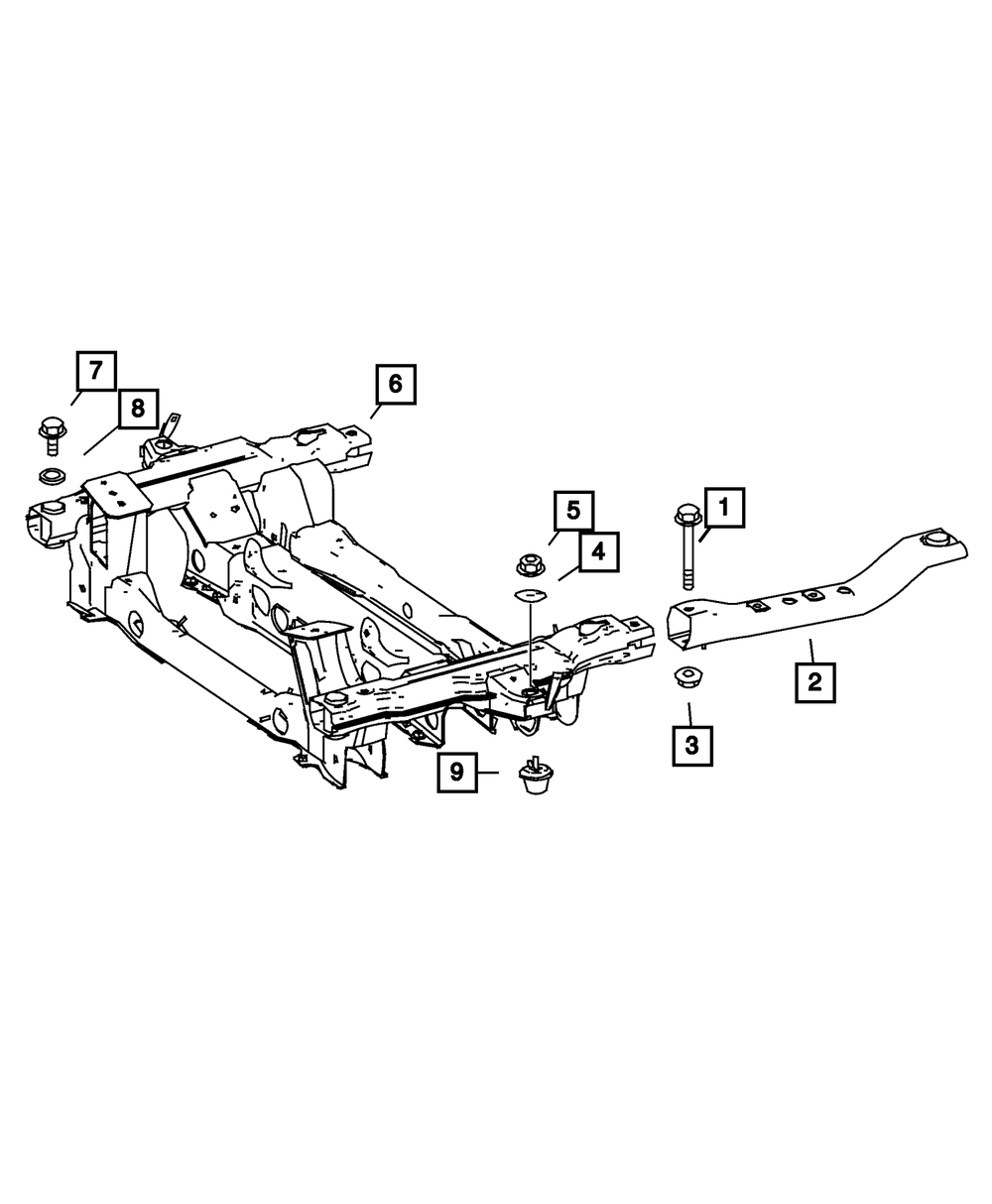 7
8
6
5
4
1
2
3
9