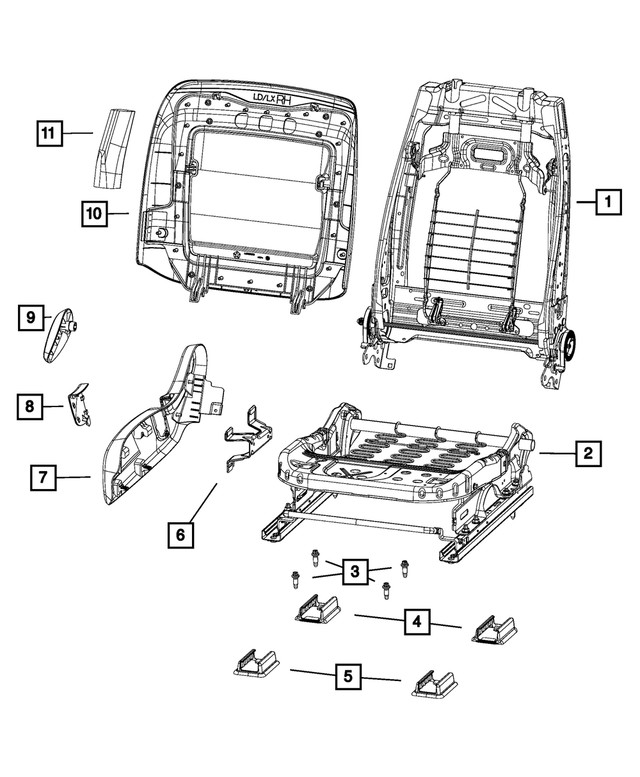 LD/LX RH

11

10

1

9

8

7

6

2

3

4

5