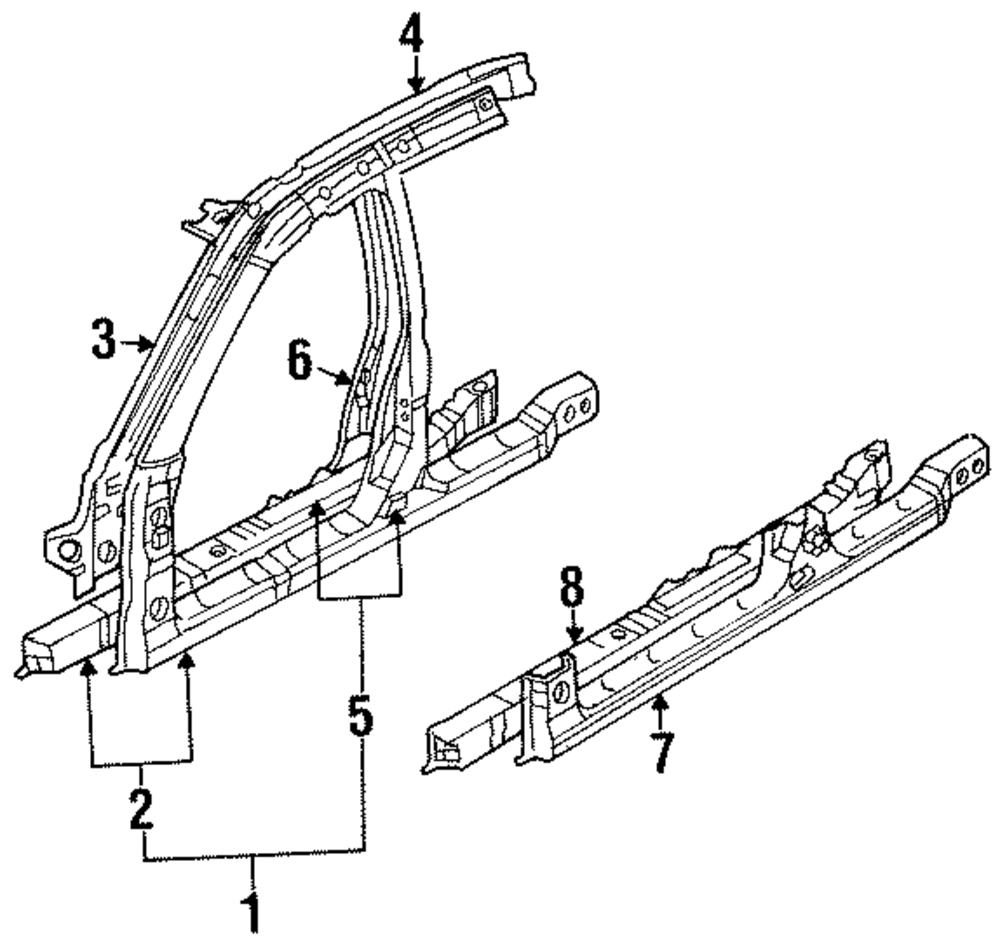 4
3
6
8
5
7
2
1