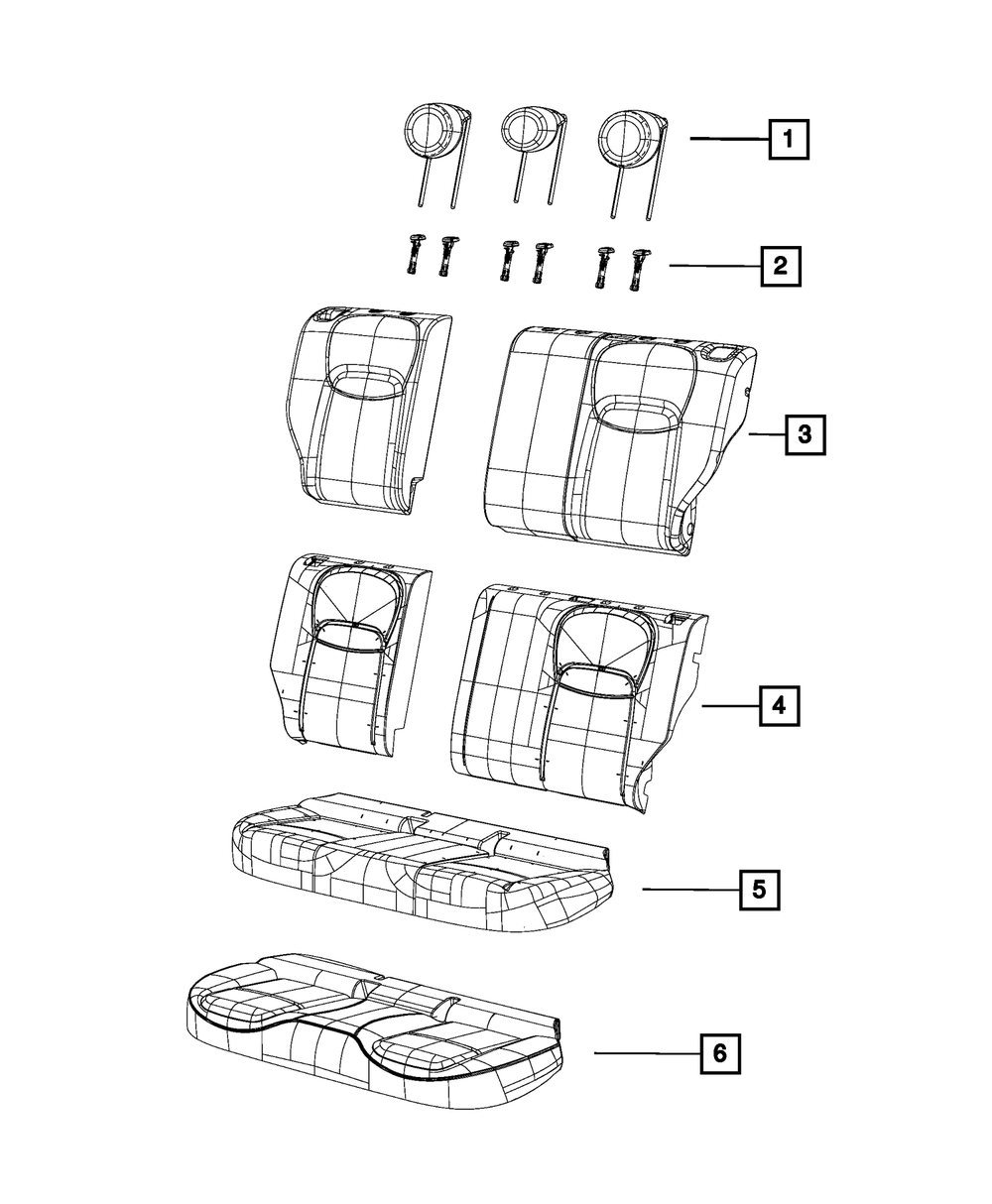 1
2
3
4
5
6