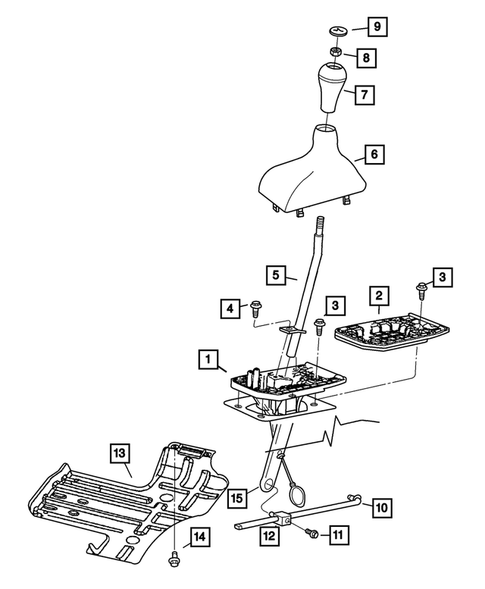 9
8
7
6
5
3
2
4
3
1
13
15
10
12
11
14